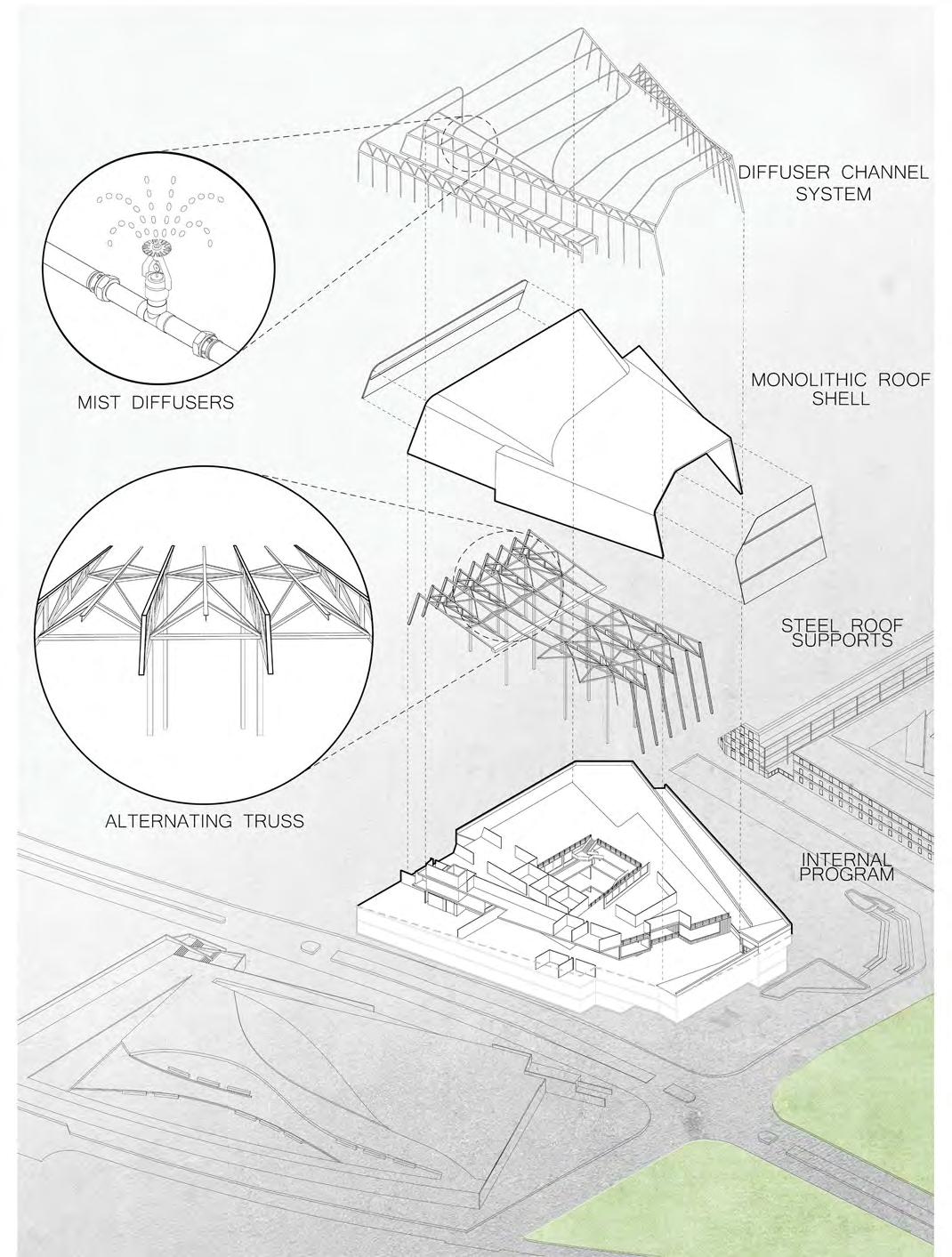 DIFFUSER CHANNEL SYSTEM

MIST DIFFUSERS

MONOLITHIC ROOF SHELL

STEEL ROOF SUPPORTS

ALTERNATING TRUSS

INTERNAL PROGRAM