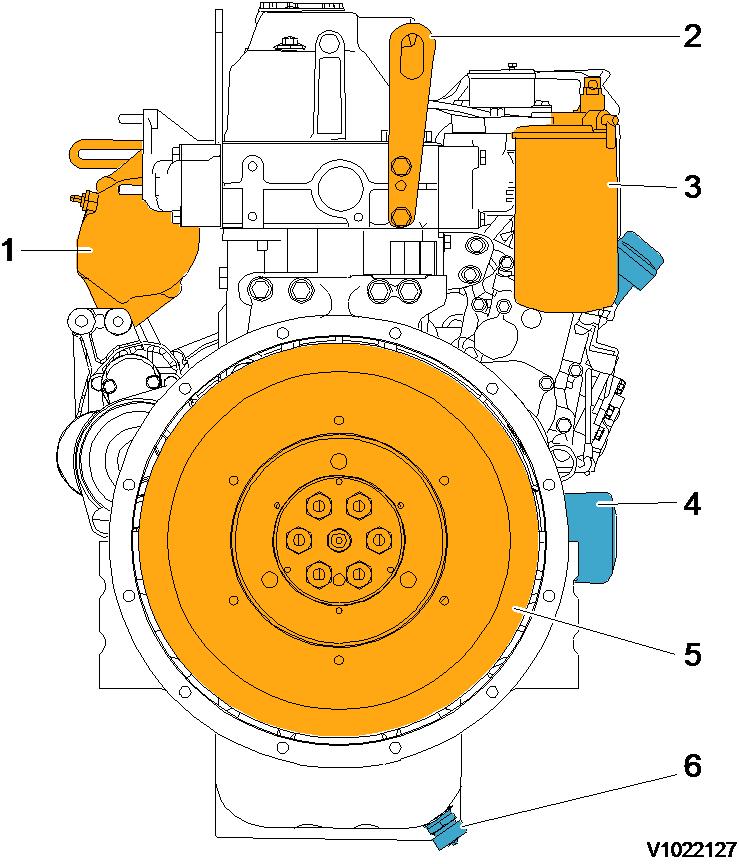 2
3
1
4
5
6
V1022127