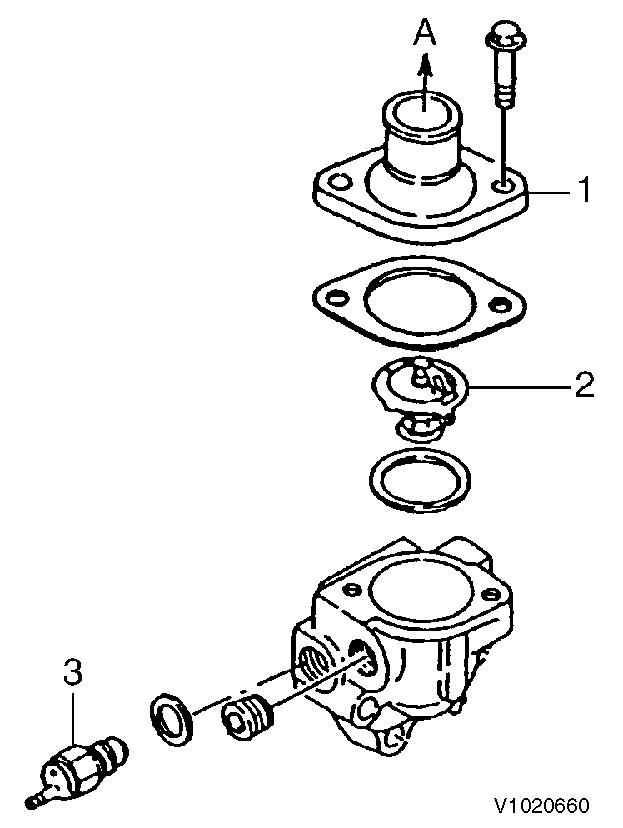 A
1
2
3
V1020660