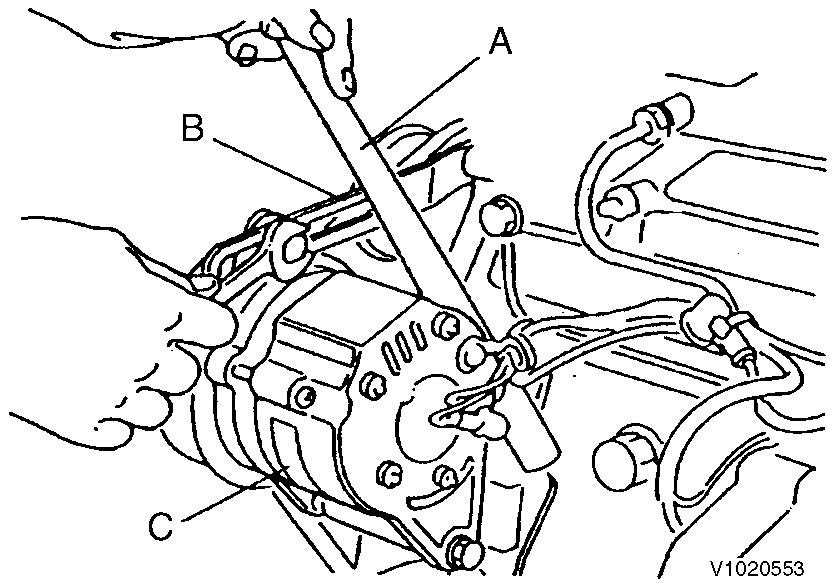 A
B
C
V1020553