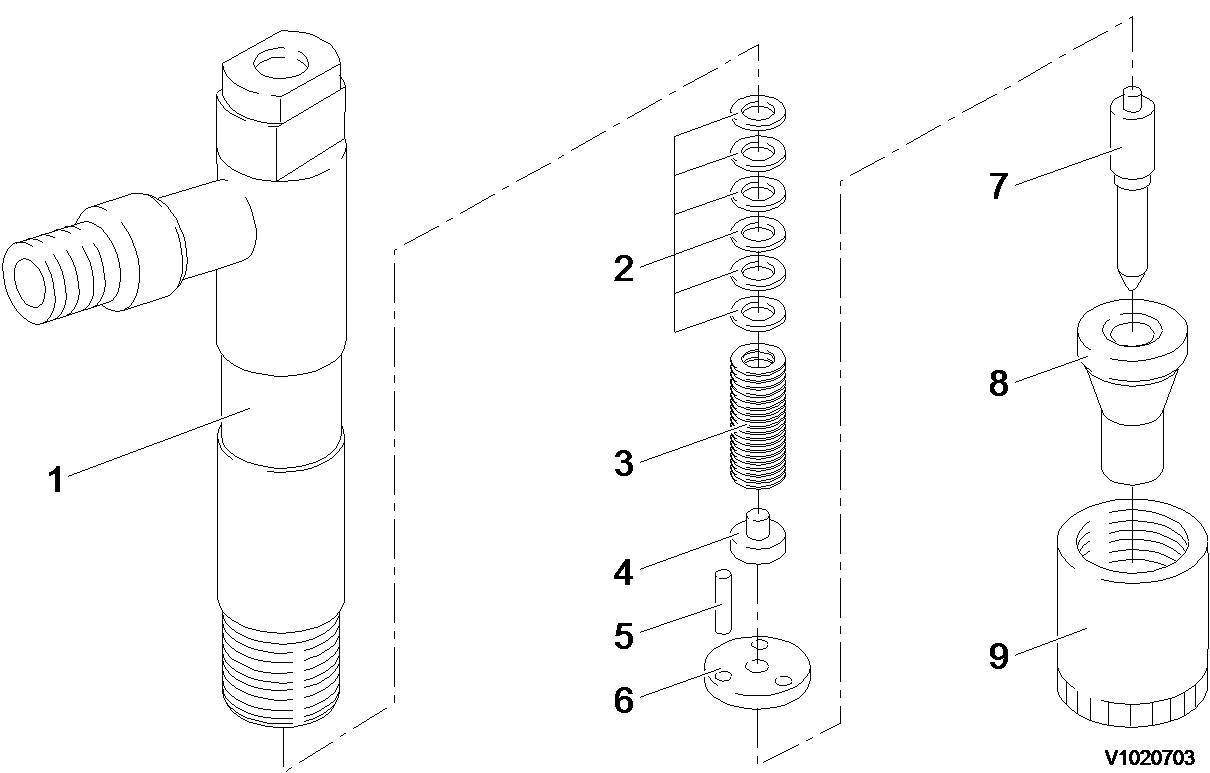 1
2
3
4
5
6
7
8
9
V1020703