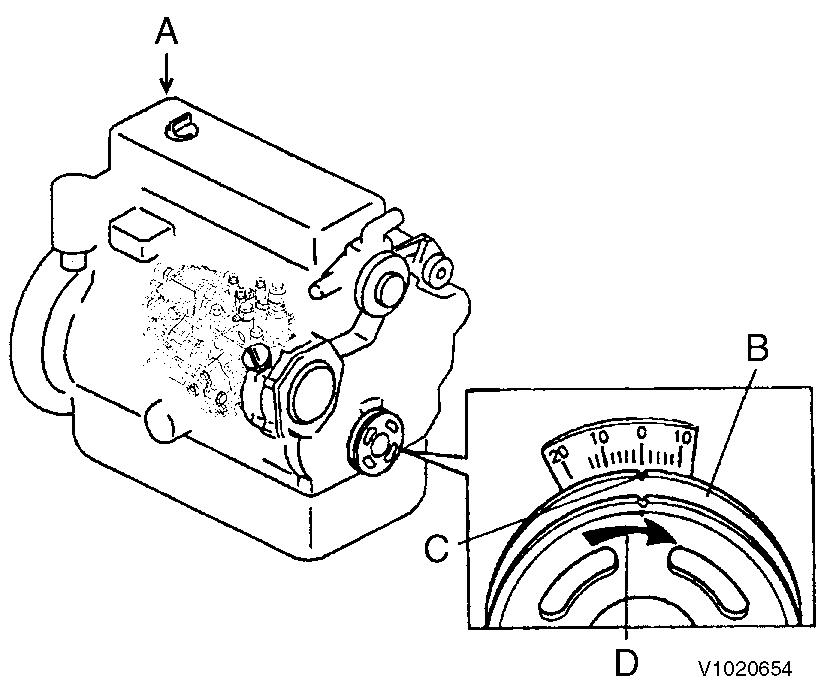 A
B
20
10
0
10
C
D
V1020654