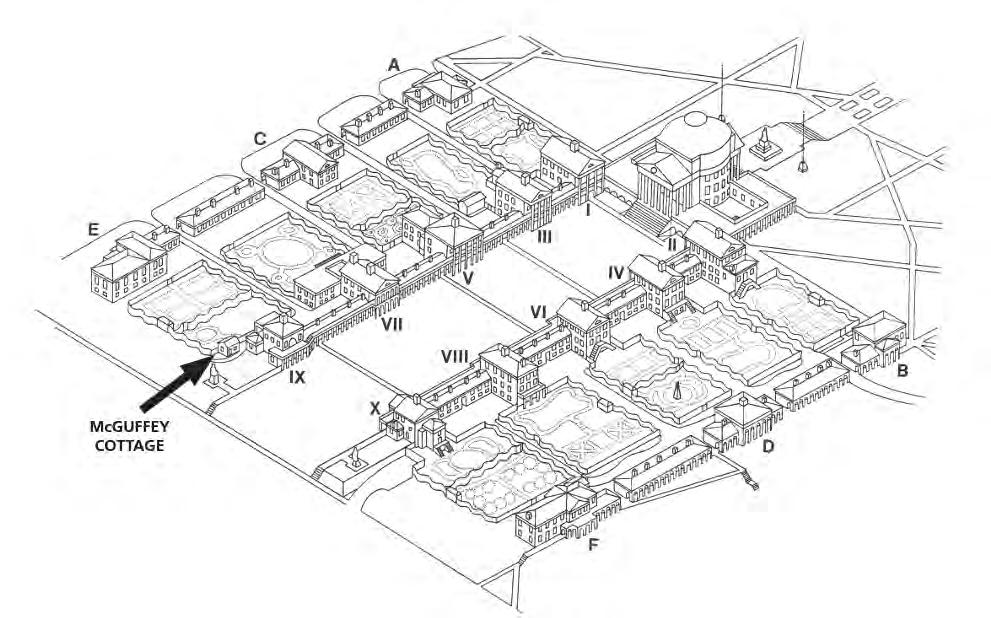 A
C
E
I
II
III
IV
V
VI
VII
VIII
IX
X
B
D
F
McGUFFEY COTTAGE