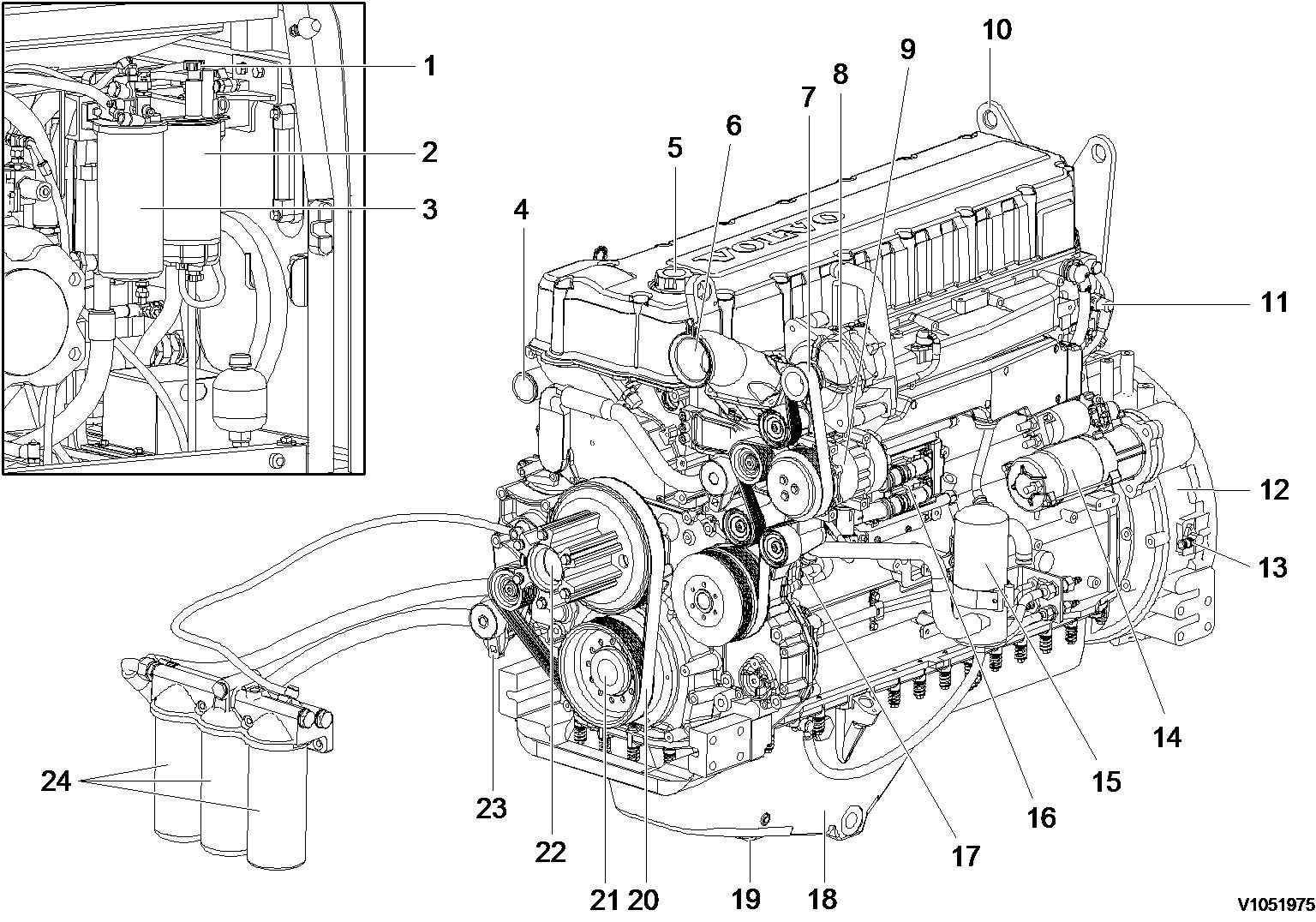 1
2
3
4
5
6
7
8
9
10
11
12
13
14
15
16
17
18
19
20
21
22
23
24
VOLVO
V1051975