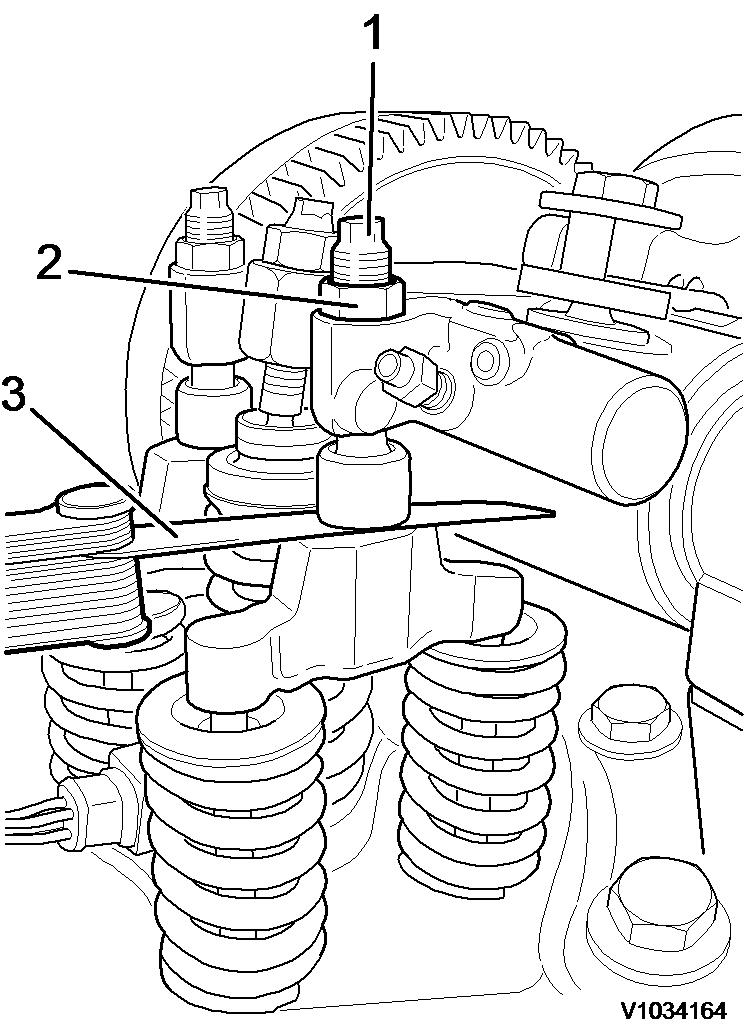 1
2
3
V1034164