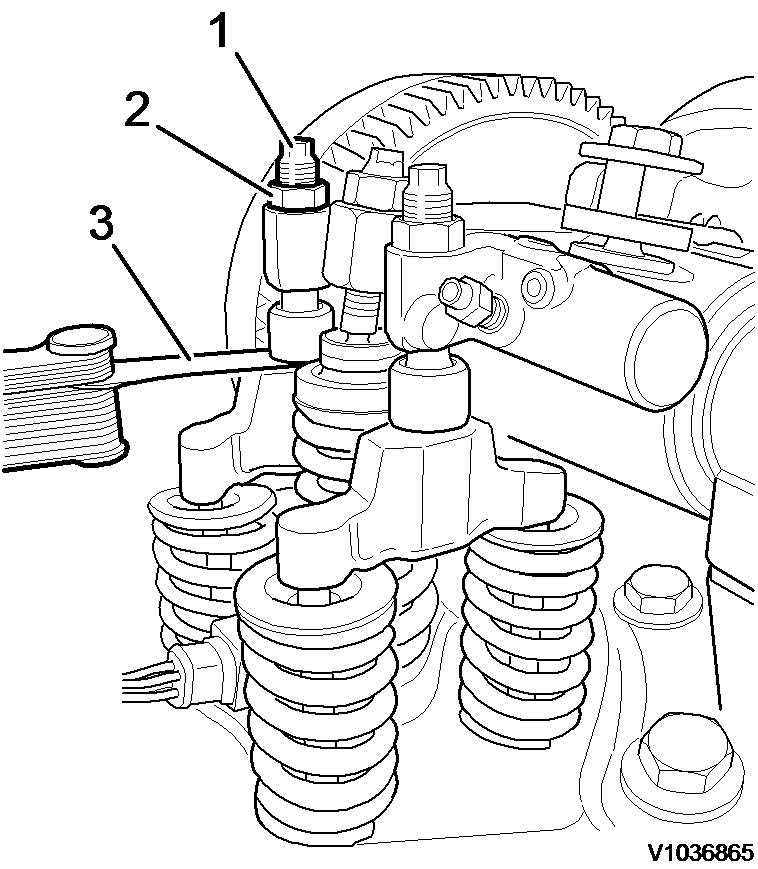 1
2
3
V1036865