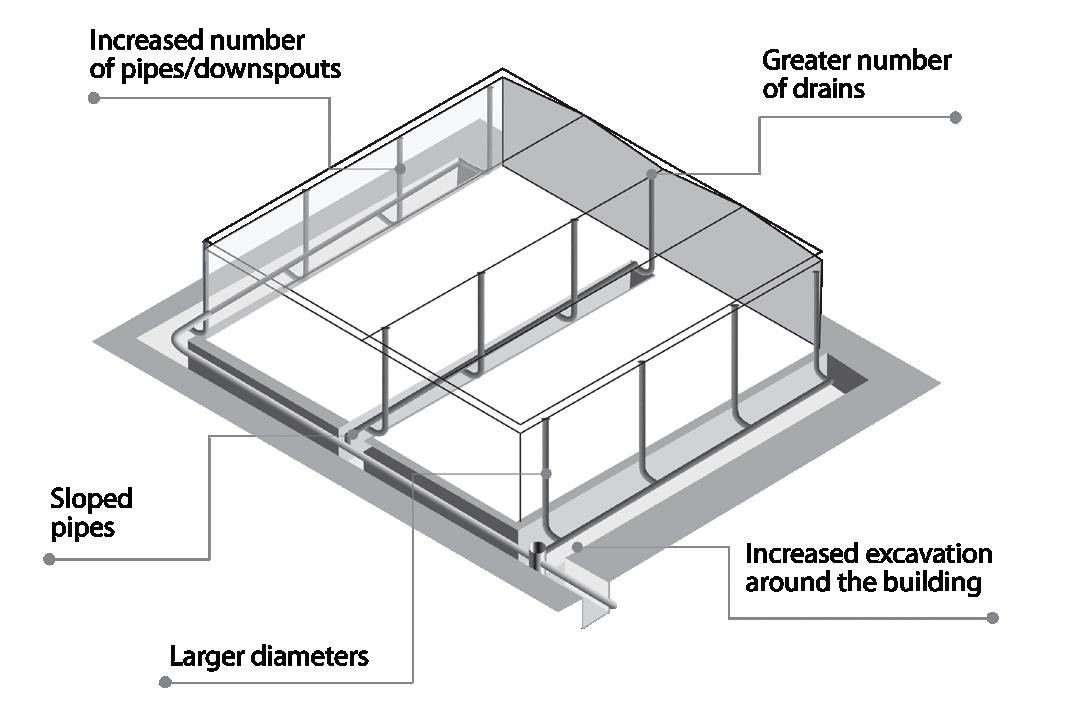 Increased number of pipes/downspouts

Greater number of drains

Sloped pipes

Increased excavation around the building

Larger diameters