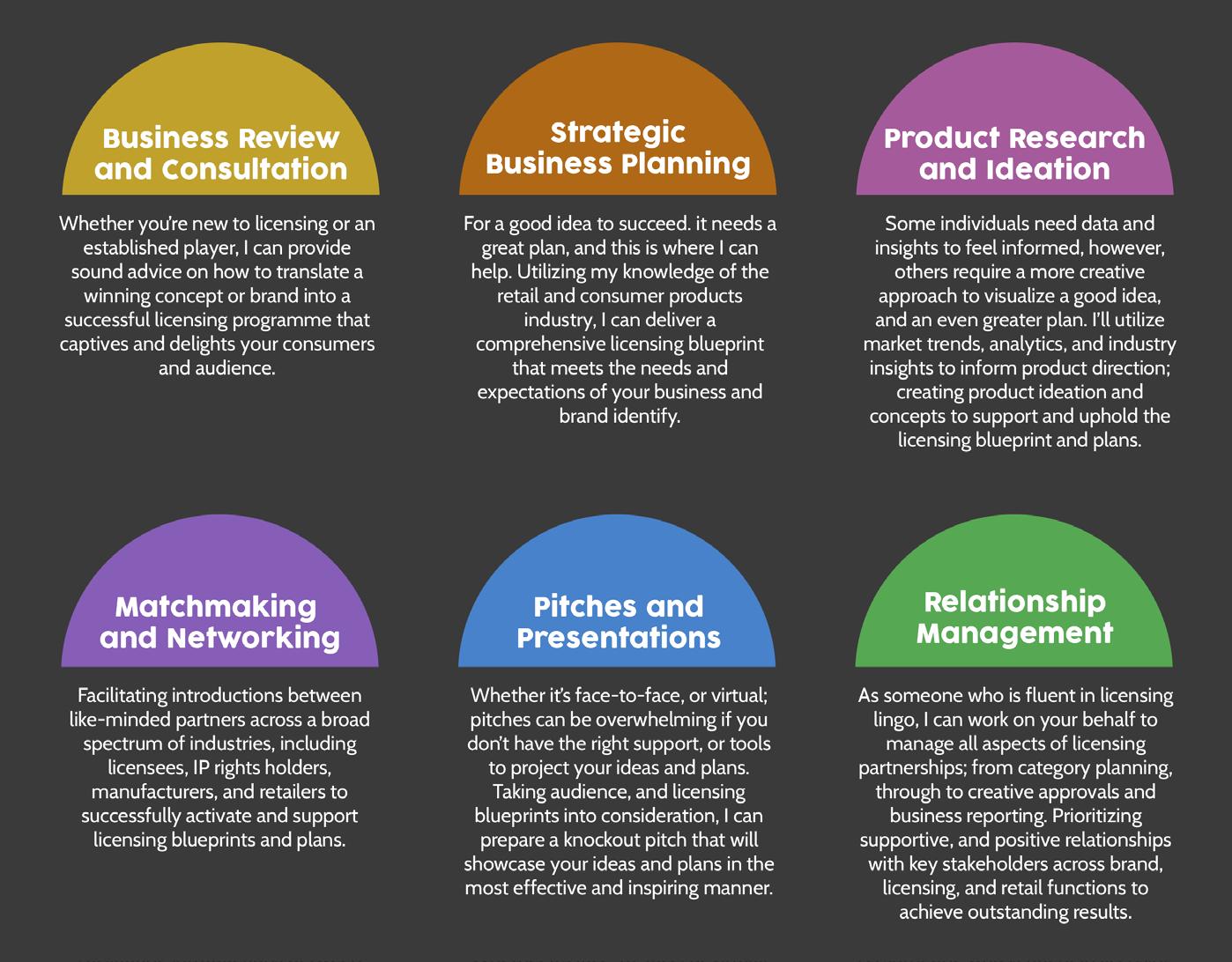 Business Review
and Consultation

Whether you're new to licensing or an established player, I can provide sound advice on how to translate a winning concept or brand into a successful licensing programme that captives and delights your consumers and audience.

Strategic
Business Planning

For a good idea to succeed. it needs a great plan, and this is where I can help. Utilizing my knowledge of the retail and consumer products industry, I can deliver a comprehensive licensing blueprint that meets the needs and expectations of your business and brand identify.

Product Research
and Ideation

Some individuals need data and insights to feel informed, however, others require a more creative approach to visualize a good idea, and an even greater plan. I'll utilize market trends, analytics, and industry insights to inform product direction; creating product ideation and concepts to support and uphold the licensing blueprint and plans.

Matchmaking
and Networking

Facilitating introductions between like-minded partners across a broad spectrum of industries, including licensees, IP rights holders, manufacturers, and retailers to successfully activate and support licensing blueprints and plans.

Pitches and
Presentations

Whether it's face-to-face, or virtual; pitches can be overwhelming if you don't have the right support, or tools to project your ideas and plans. Taking audience, and licensing blueprints into consideration, I can prepare a knockout pitch that will showcase your ideas and plans in the most effective and inspiring manner.

Relationship
Management

As someone who is fluent in licensing lingo, I can work on your behalf to manage all aspects of licensing partnerships; from category planning, through to creative approvals and business reporting. Prioritizing supportive, and positive relationships with key stakeholders across brand, licensing, and retail functions to achieve outstanding results.