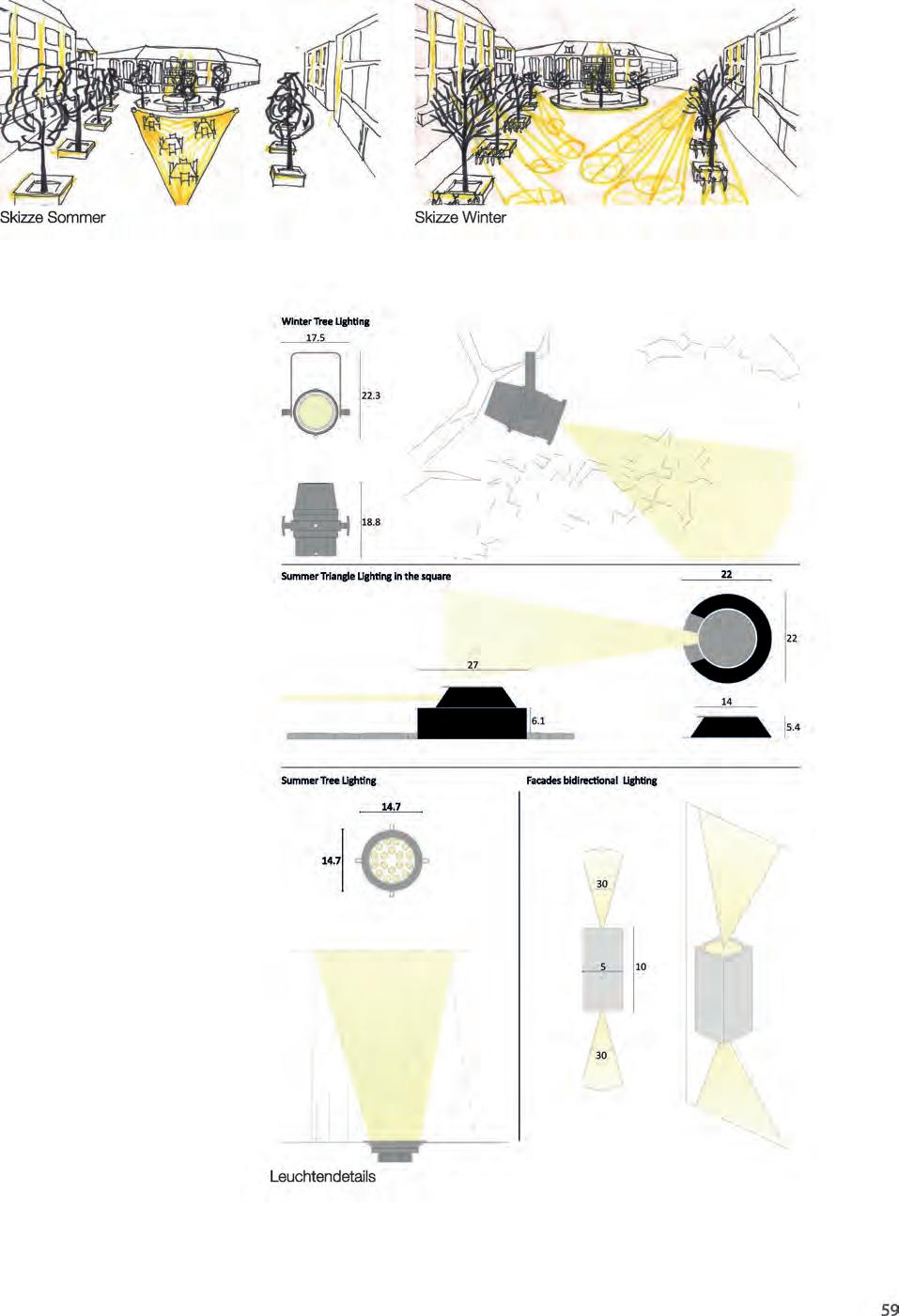 Skizze Sommer

Skizze Winter

Winter Tree Lighting

17.5

22.3

18.8

Summer Triangle Lighting in the square

22

22

27

6.1

14

5.4

Summer Tree Lighting

14.7

14.7

Facades bidirectional Lighting

30

5

10

30

Leuchtendetails

59