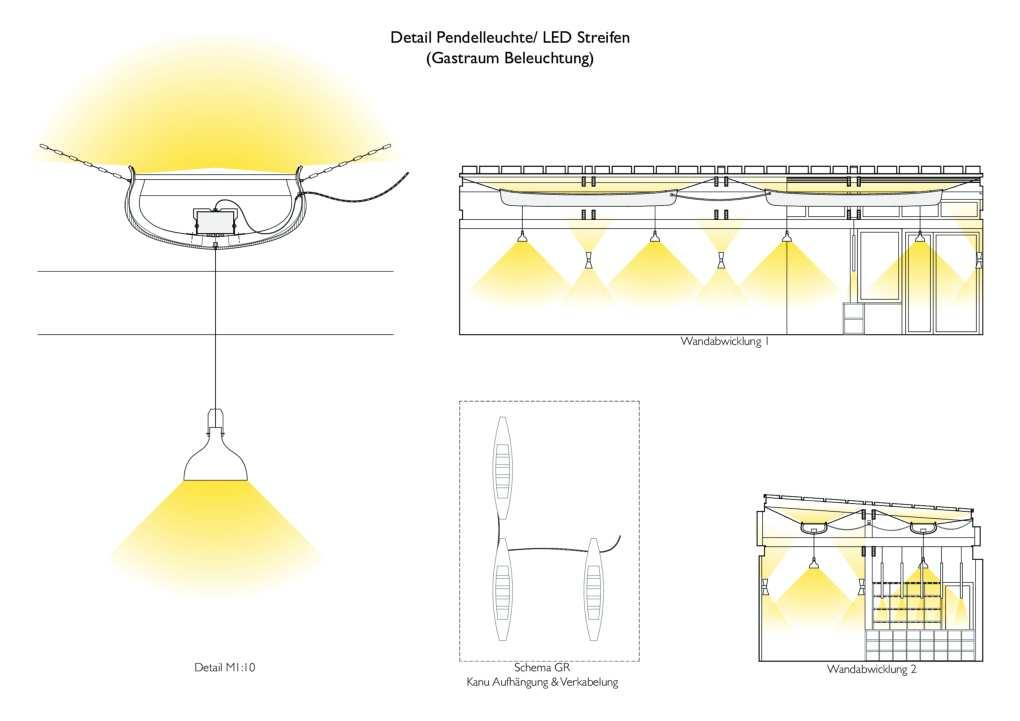 Detail Pendelleuchte/ LED Streifen
(Gastraum Beleuchtung)

Wandabwicklung 1

Detail M1:10

Schema GR
Kanu Aufhängung & Verkabelung

Wandabwicklung 2