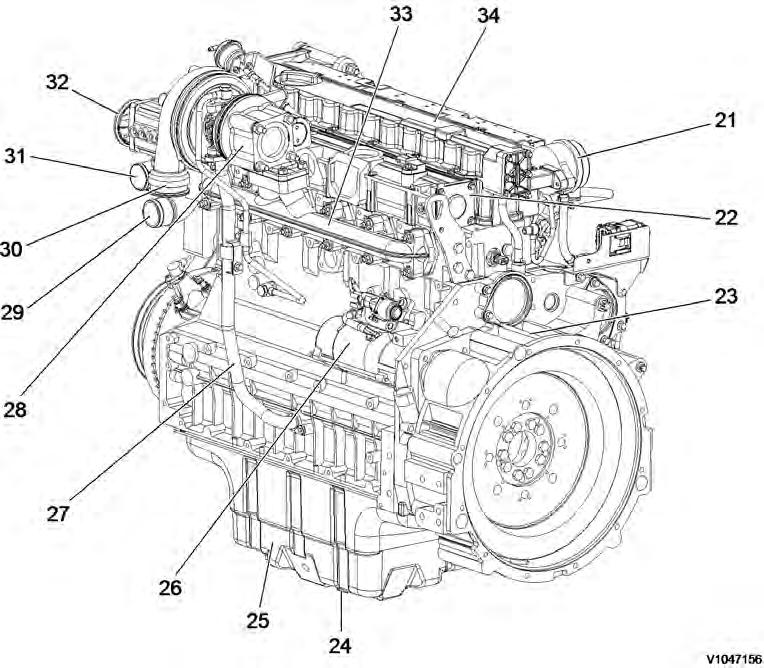 33
34
32
21
31
22
30
29
23
28
27
26
25
24
V1047156