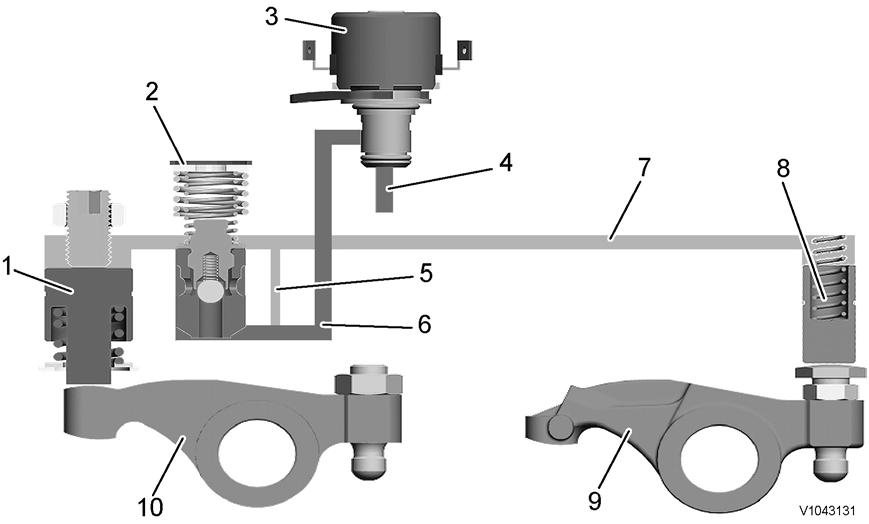 3
2
4
7
8
1
5
6
10
9
V1043131