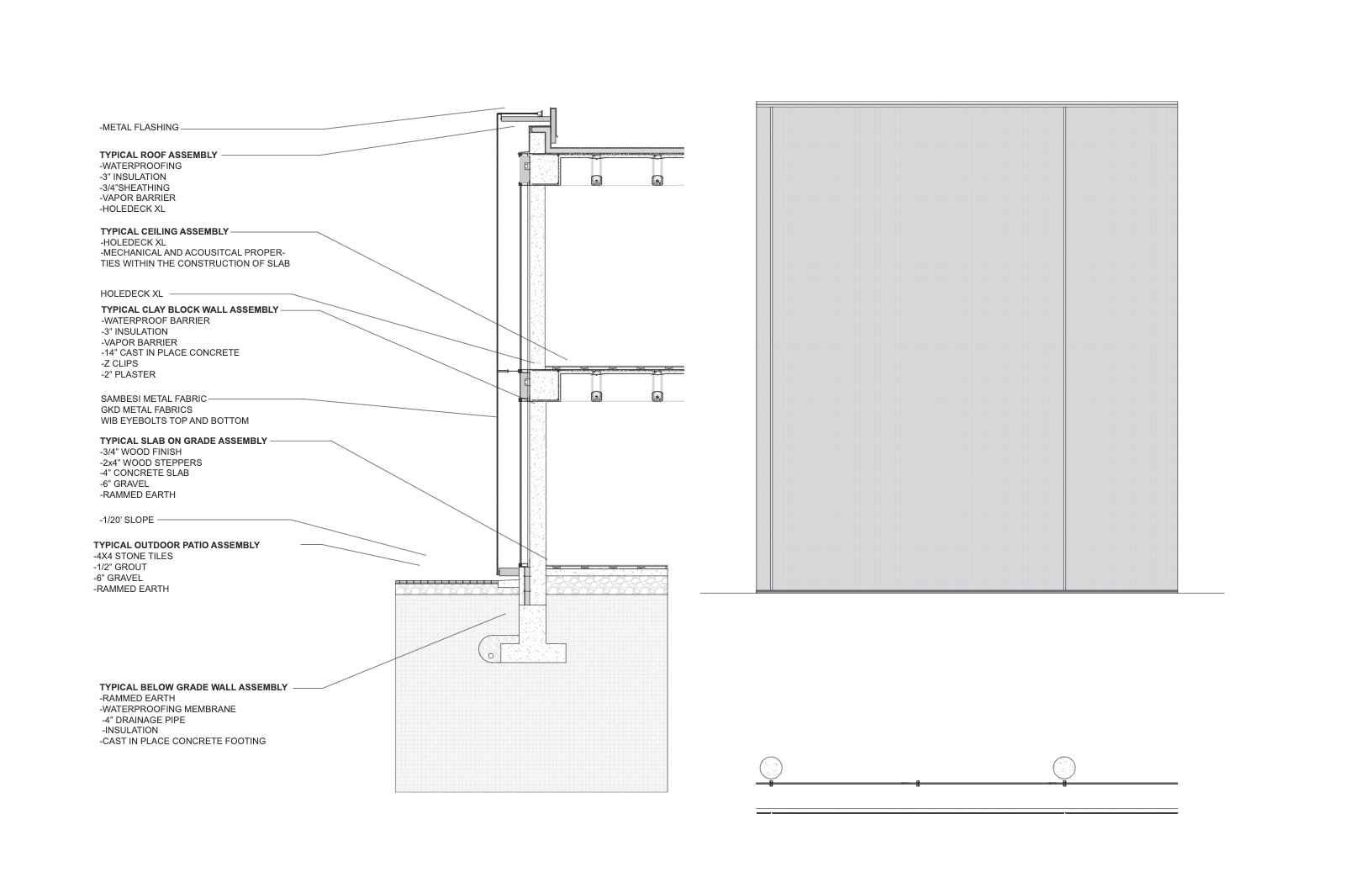 -METAL FLASHING

TYPICAL ROOF ASSEMBLY
-WATERPROOFING
-3" INSULATION
-3/4"SHEATHING
-VAPOR BARRIER
-HOLEDECK XL

TYPICAL CEILING ASSEMBLY
-HOLEDECK XL
-MECHANICAL AND ACOUSITCAL PROPERTIES WITHIN THE CONSTRUCTION OF SLAB

HOLEDECK XL

TYPICAL CLAY BLOCK WALL ASSEMBLY
-WATERPROOF BARRIER
-3" INSULATION
-VAPOR BARRIER
-14" CAST IN PLACE CONCRETE
-Z CLIPS
-2" PLASTER

SAMBESI METAL FABRIC
GKD METAL FABRICS
WIB EYEBOLTS TOP AND BOTTOM

TYPICAL SLAB ON GRADE ASSEMBLY
-3/4" WOOD FINISH
-2x4" WOOD STEPPERS
-4" CONCRETE SLAB
-6" GRAVEL
-RAMMED EARTH

-1/20' SLOPE

TYPICAL OUTDOOR PATIO ASSEMBLY
-4X4 STONE TILES
-1/2" GROUT
-6" GRAVEL
-RAMMED EARTH

TYPICAL BELOW GRADE WALL ASSEMBLY
-RAMMED EARTH
-WATERPROOFING MEMBRANE
-4" DRAINAGE PIPE
-INSULATION
-CAST IN PLACE CONCRETE FOOTING