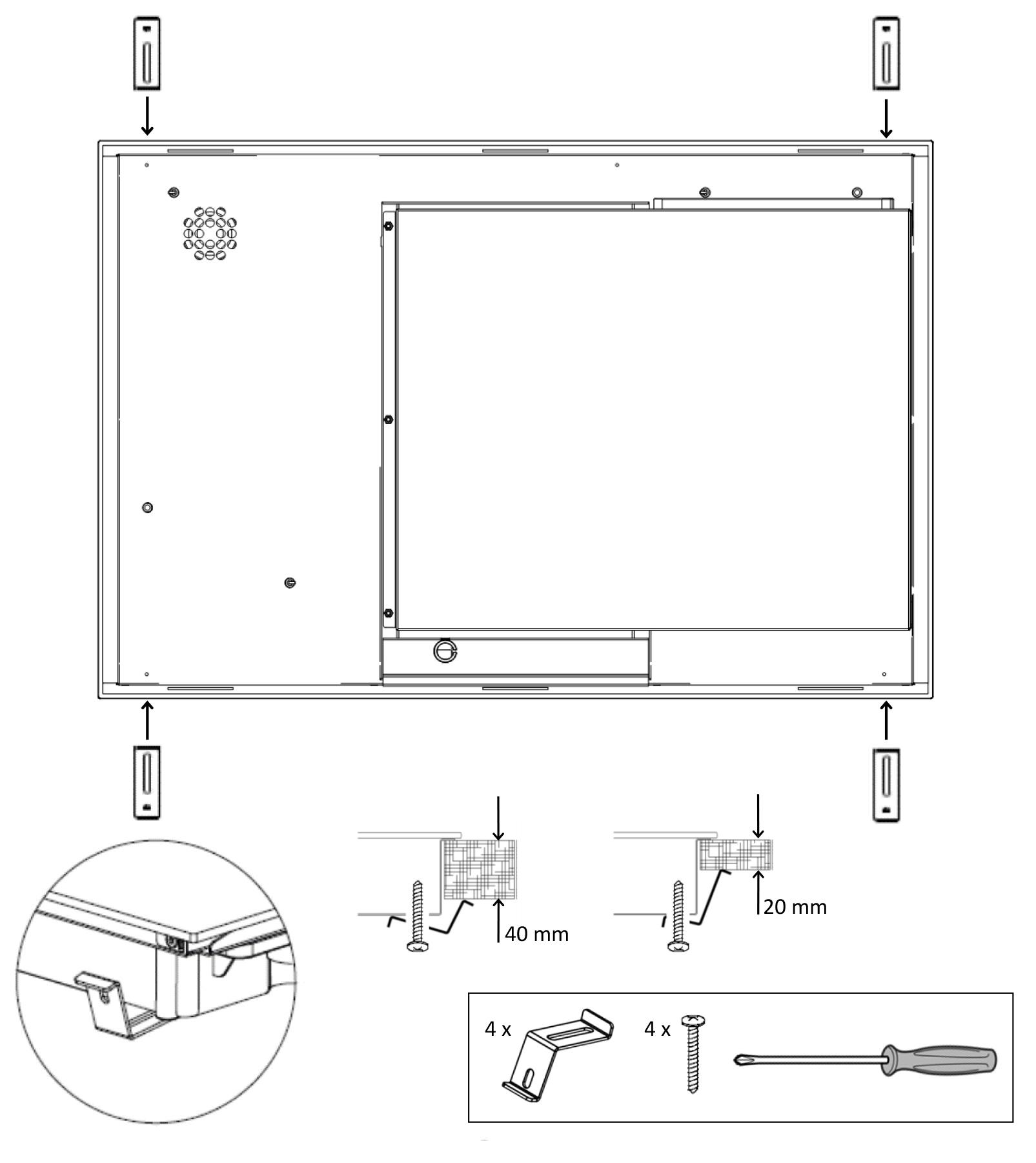 40 mm

20 mm

4 x

4 x