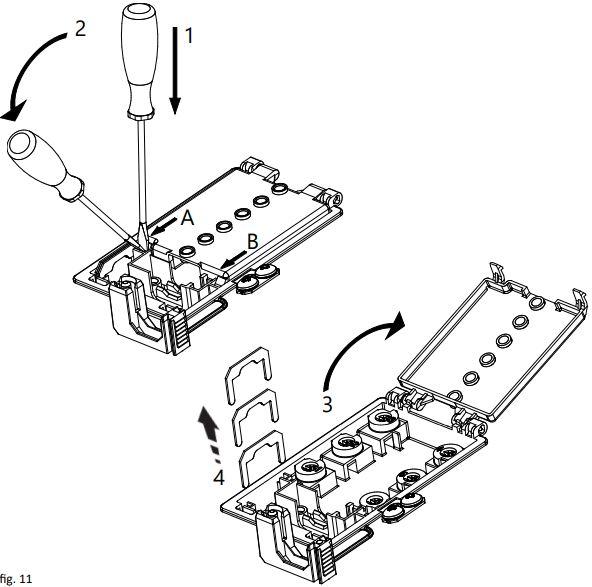 2
1
A
B
3
4
fig. 11