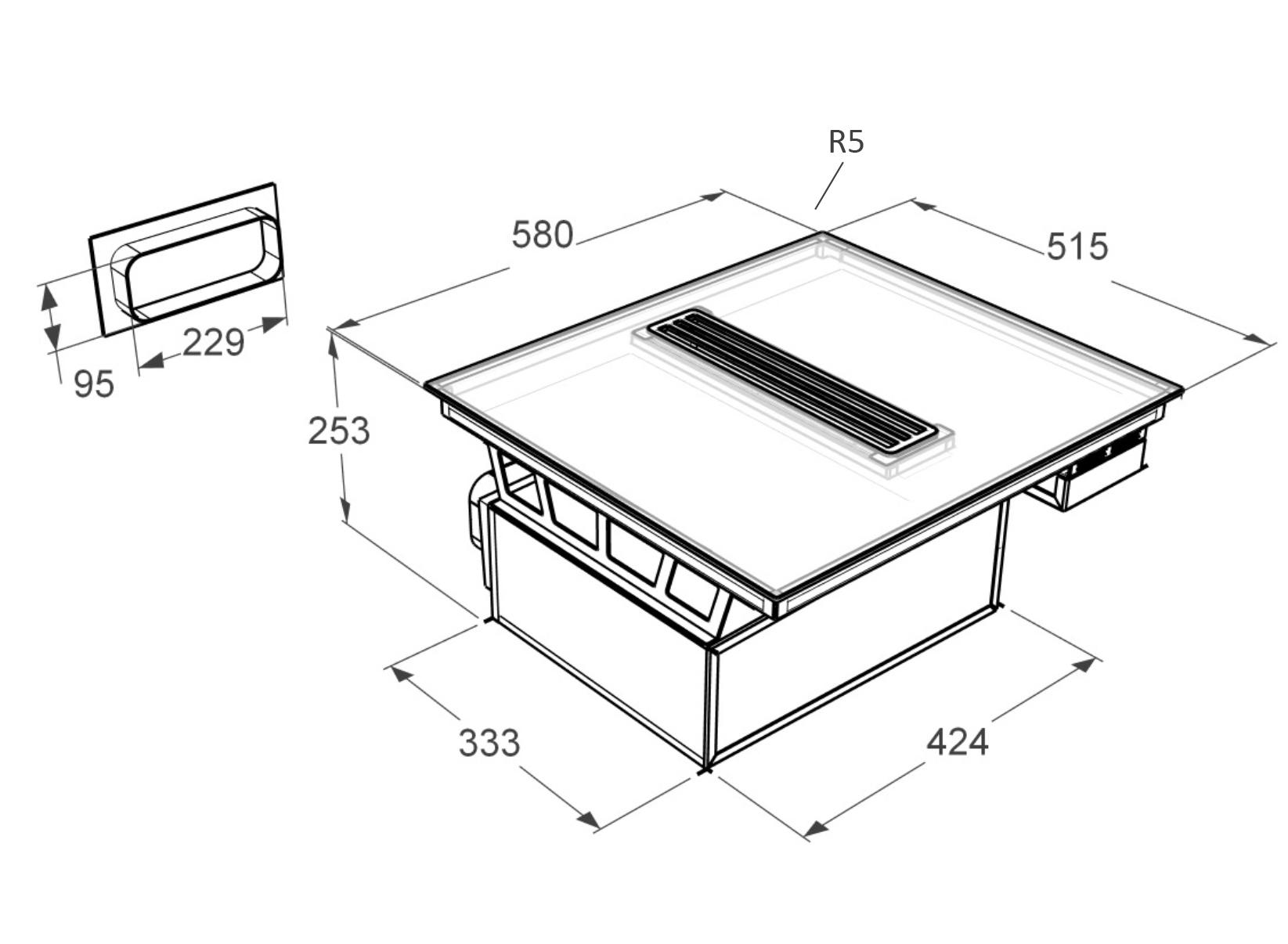 R5
580
515
229
95
253
333
424