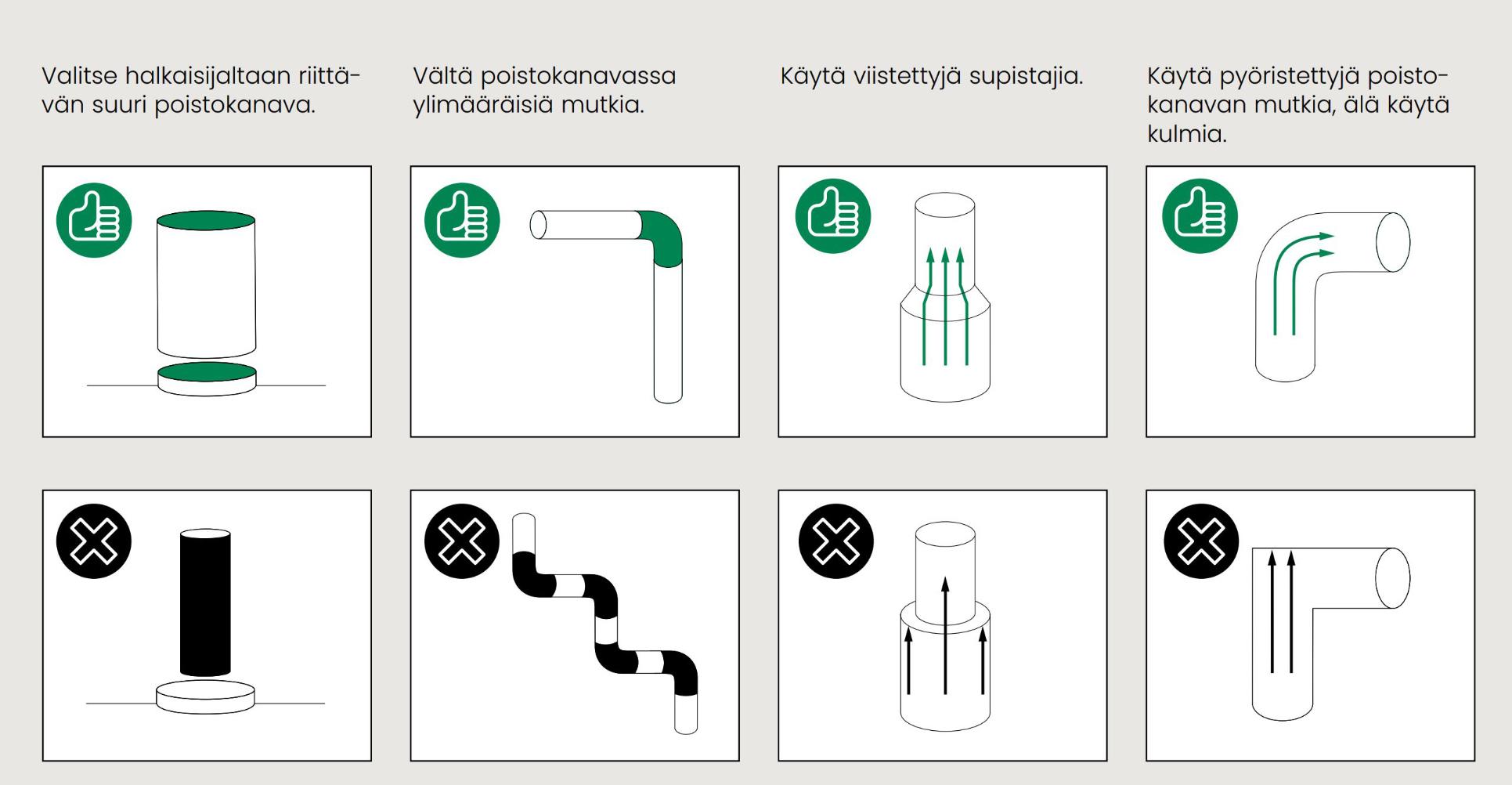 Valitse halkaisijaltaan riittävän suuri poistokanava.

Vältä poistokanavassa ylimääräisiä mutkia.

Käytä viistettyjä supistajia.

Käytä pyöristettyjä poistokanavan mutkia, älä käytä kulmia.