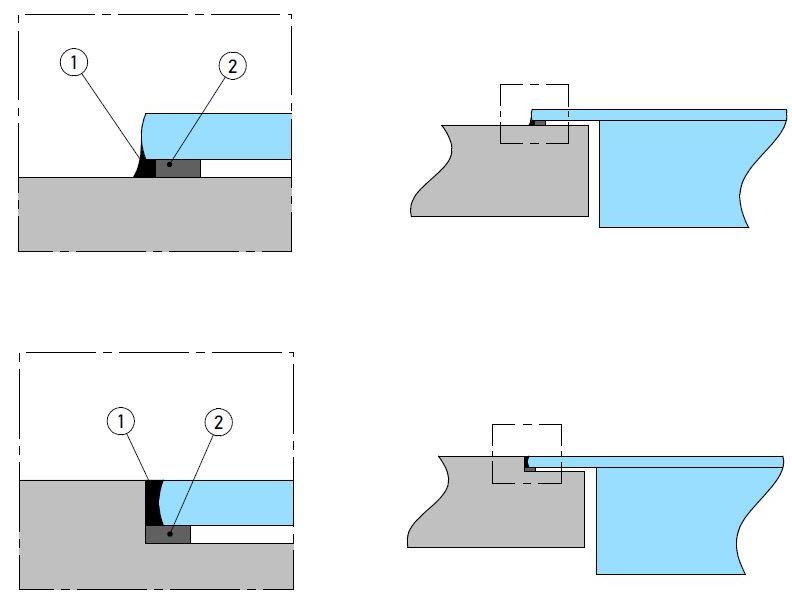 1
2
1
2