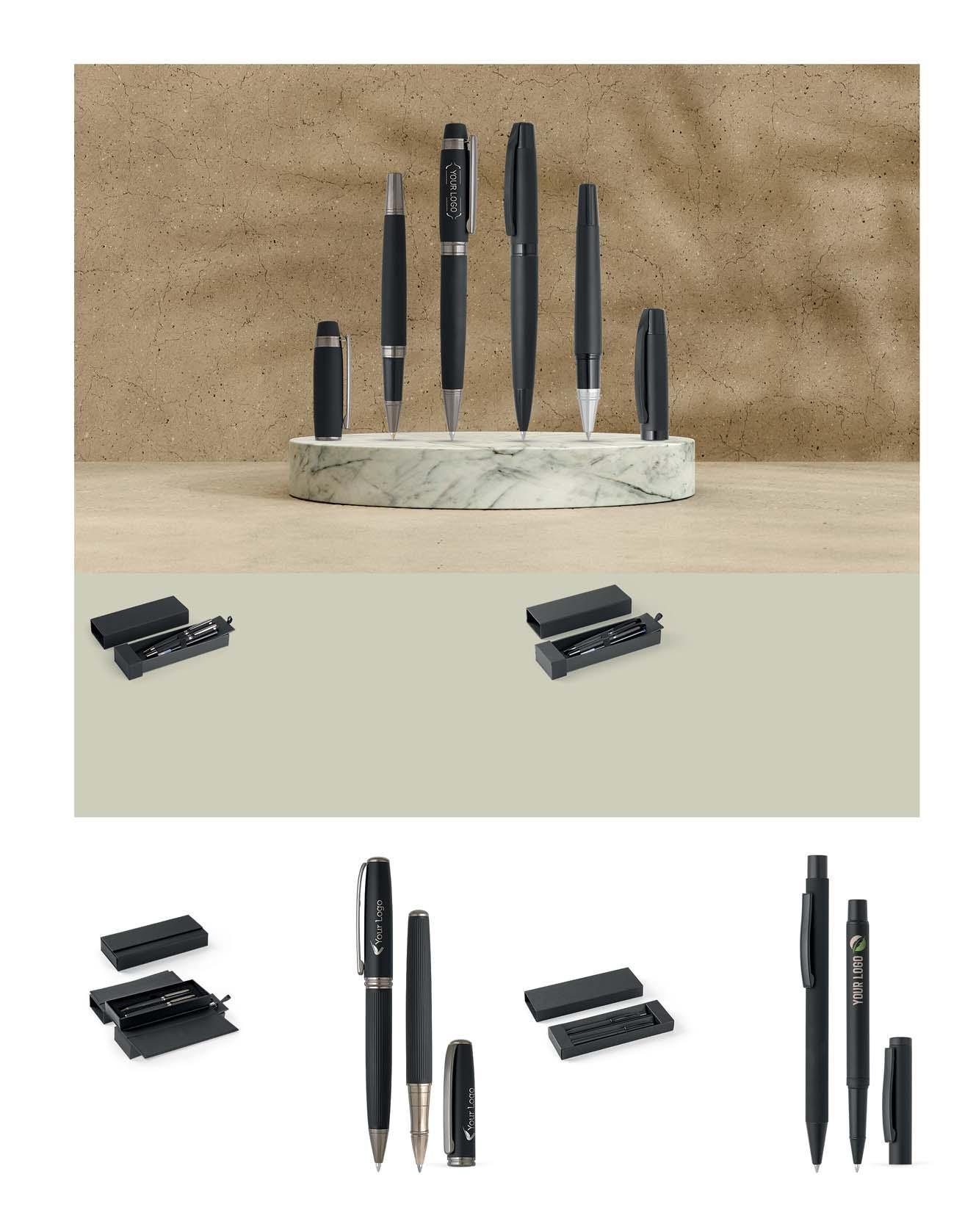 YOUR LOGO

Your Logo

Your Logo

YOUR LOGO