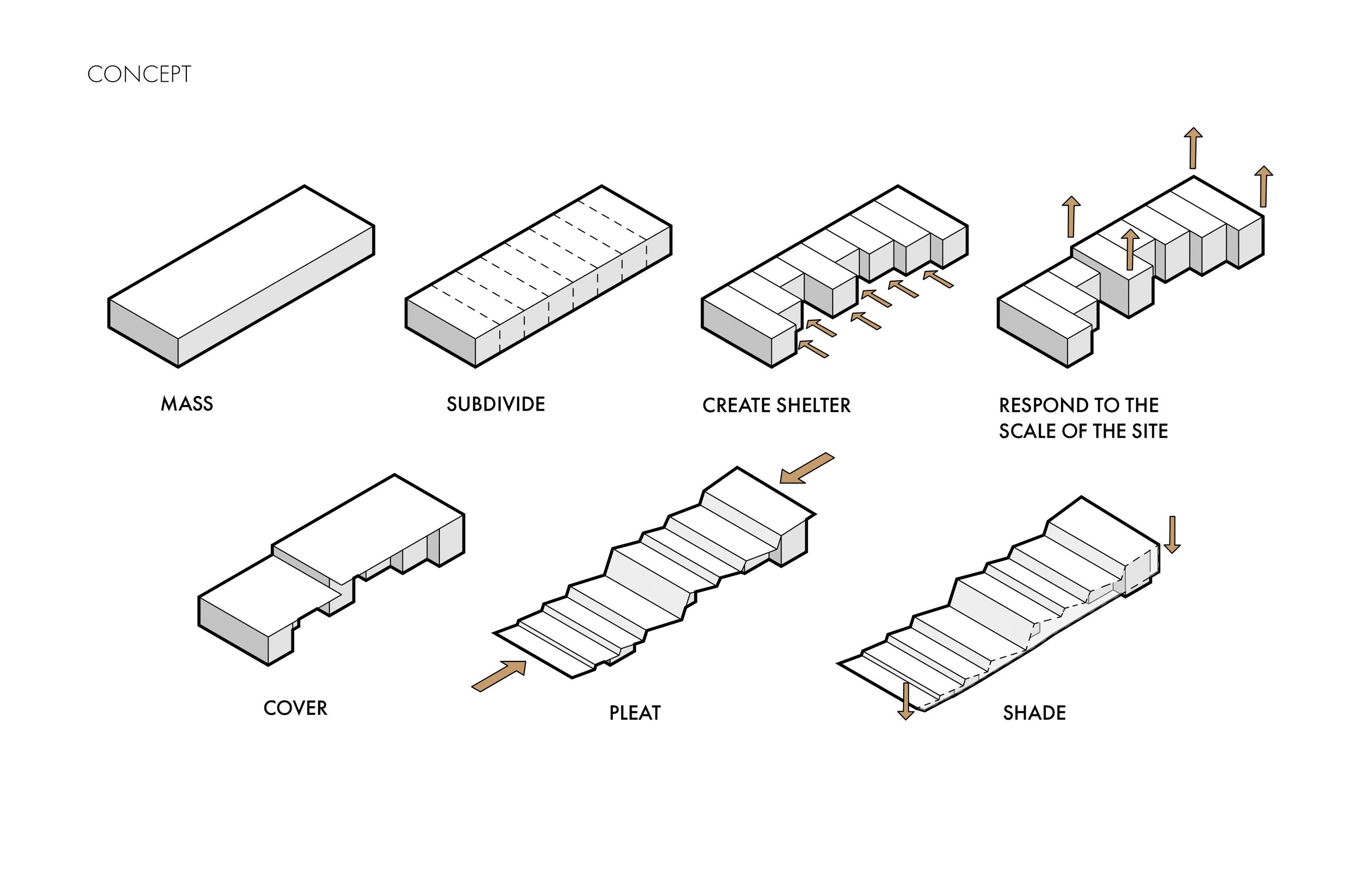 CONCEPT

MASS

SUBDIVIDE

CREATE SHELTER

RESPOND TO THE SCALE OF THE SITE

COVER

PLEAT

SHADE