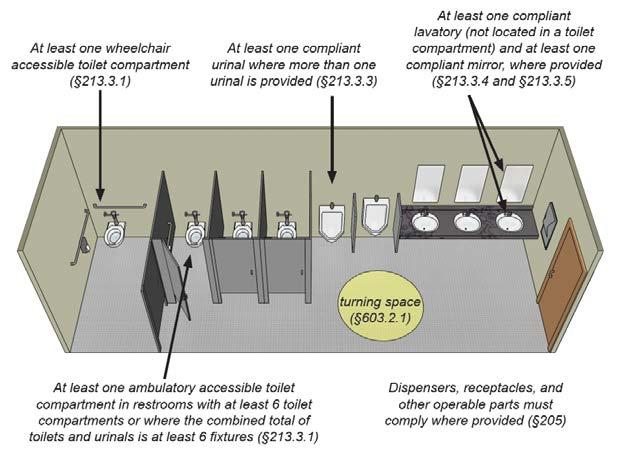 At least one wheelchair accessible toilet compartment (§213.3.1)

At least one compliant urinal where more than one urinal is provided (§213.3.3)

At least one compliant lavatory (not located in a toilet compartment) and at least one compliant mirror, where provided (§213.3.4 and §213.3.5)

turning space (§603.2.1)

At least one ambulatory accessible toilet compartment in restrooms with at least 6 toilet compartments or where the combined total of toilets and urinals is at least 6 fixtures (§213.3.1)

Dispensers, receptacles, and other operable parts must comply where provided (§205)