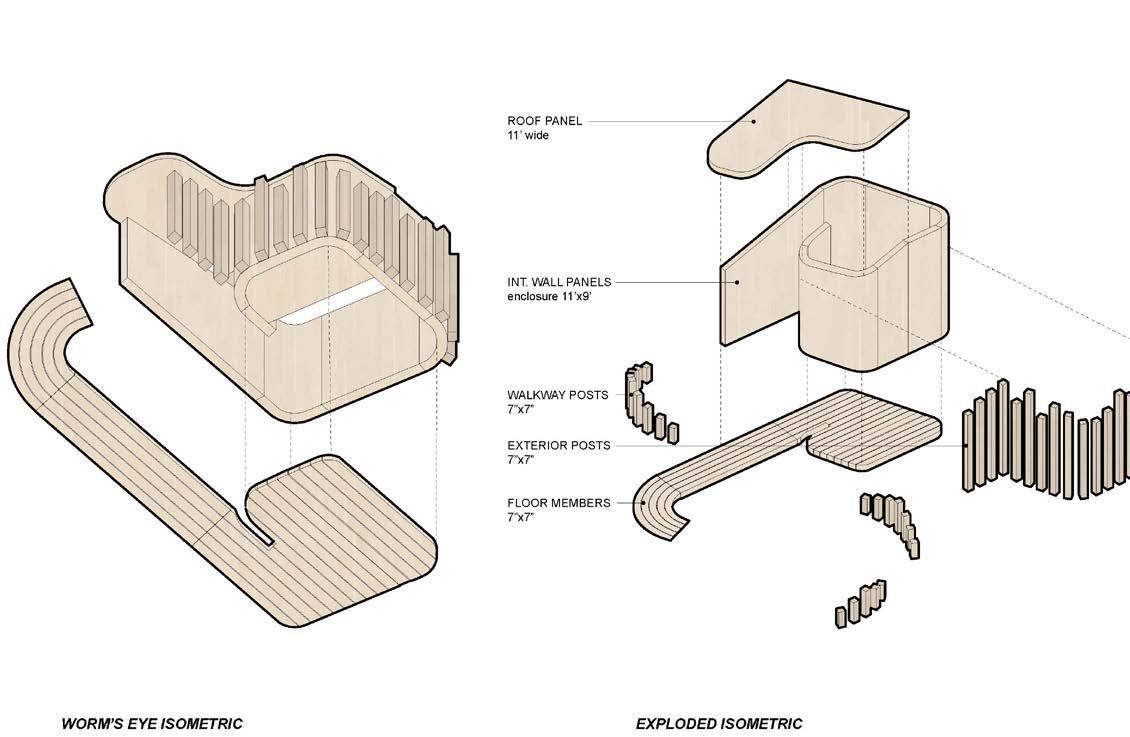 ROOF PANEL
11' wide

INT. WALL PANELS
enclosure 11'x9'

WALKWAY POSTS
7"x7"

EXTERIOR POSTS
7"x7"

FLOOR MEMBERS
7"x7"

WORM'S EYE ISOMETRIC

EXPLODED ISOMETRIC