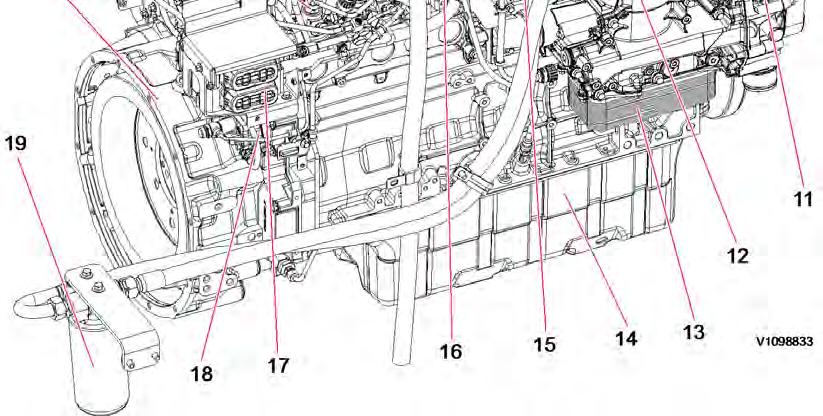 19

11

12

13

14

15

16

17

18

V1098833