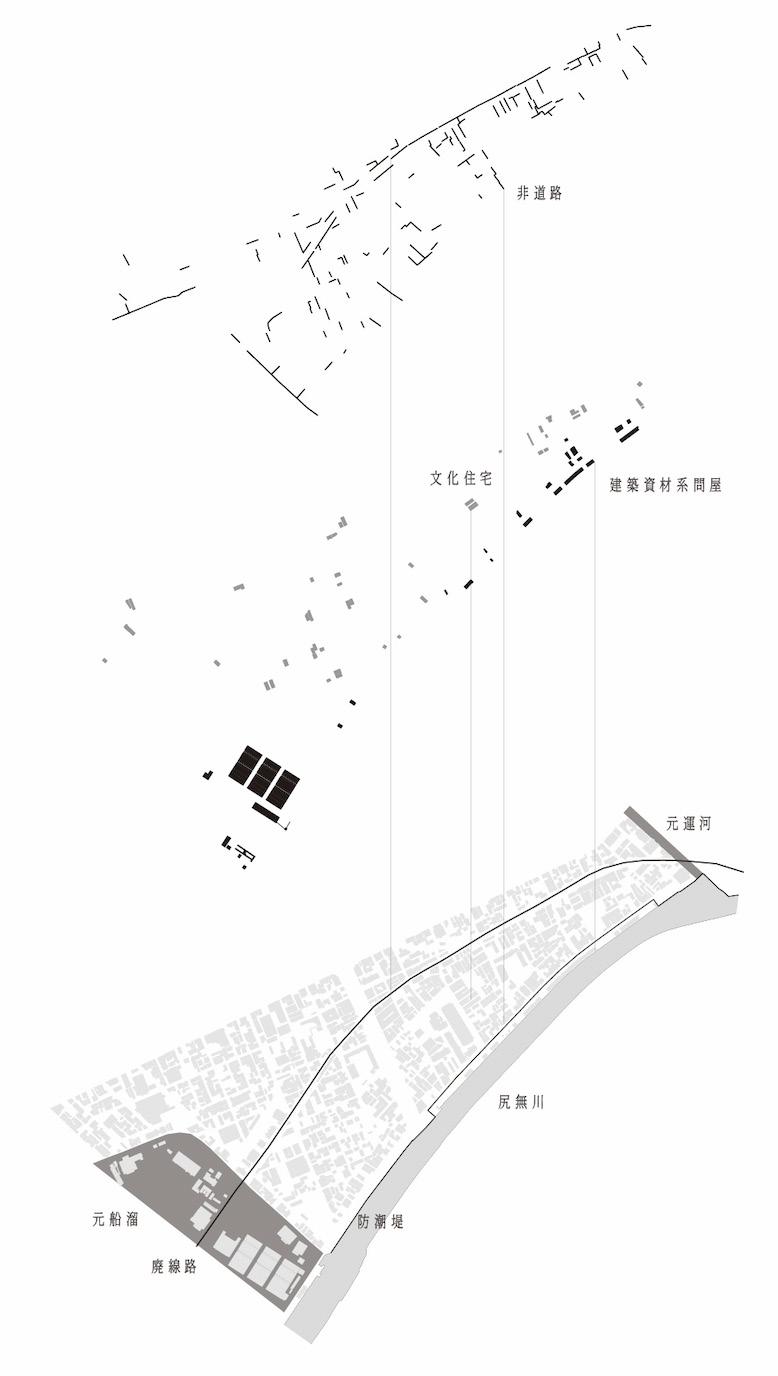 非道路

文化住宅

建築資材系問屋

元運河

尻無川

元船溜

防潮堤

廃線路