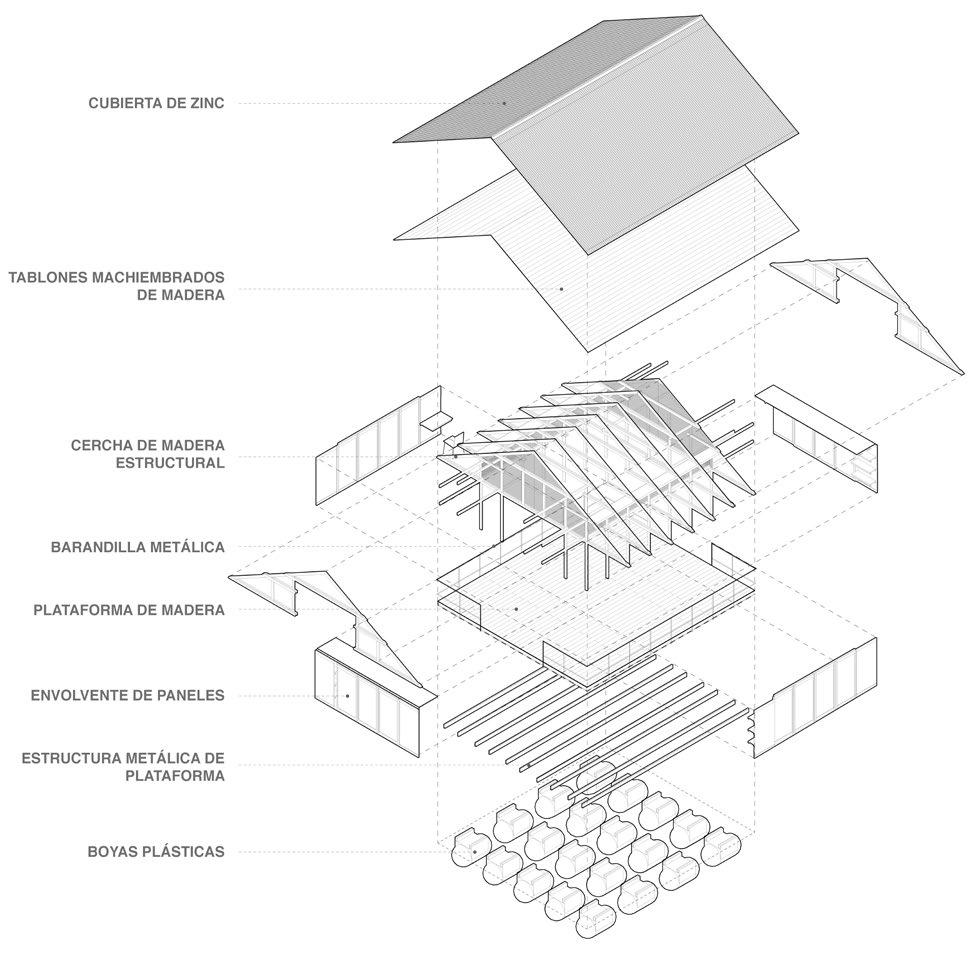 CUBIERTA DE ZINC

TABLONES MACHIEMBRADOS DE MADERA

CERCHA DE MADERA ESTRUCTURAL

BARANDILLA METÁLICA

PLATAFORMA DE MADERA

ENVOLVENTE DE PANELES

ESTRUCTURA METÁLICA DE PLATAFORMA

BOYAS PLÁSTICAS