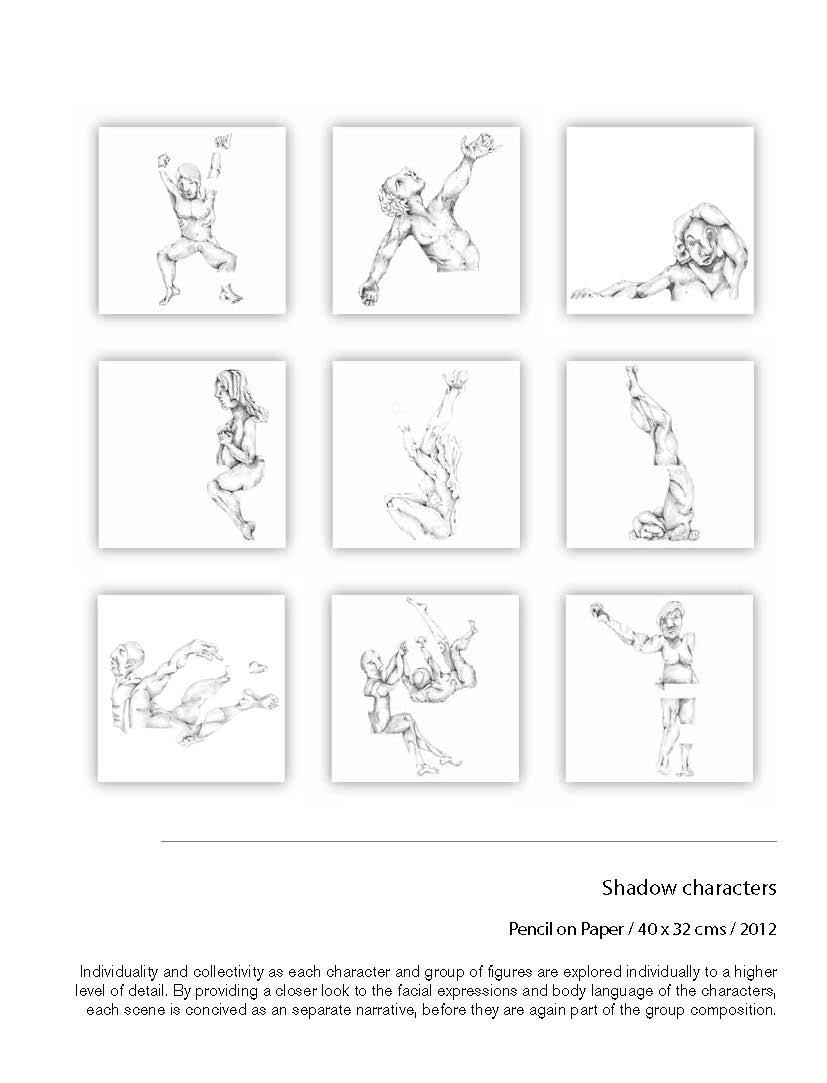 Shadow characters

Pencil on Paper / 40 x 32 cms / 2012

Individuality and collectivity as each character and group of figures are explored individually to a higher level of detail. By providing a closer look to the facial expressions and body language of the characters, each scene is concived as an separate narrative, before they are again part of the group composition.