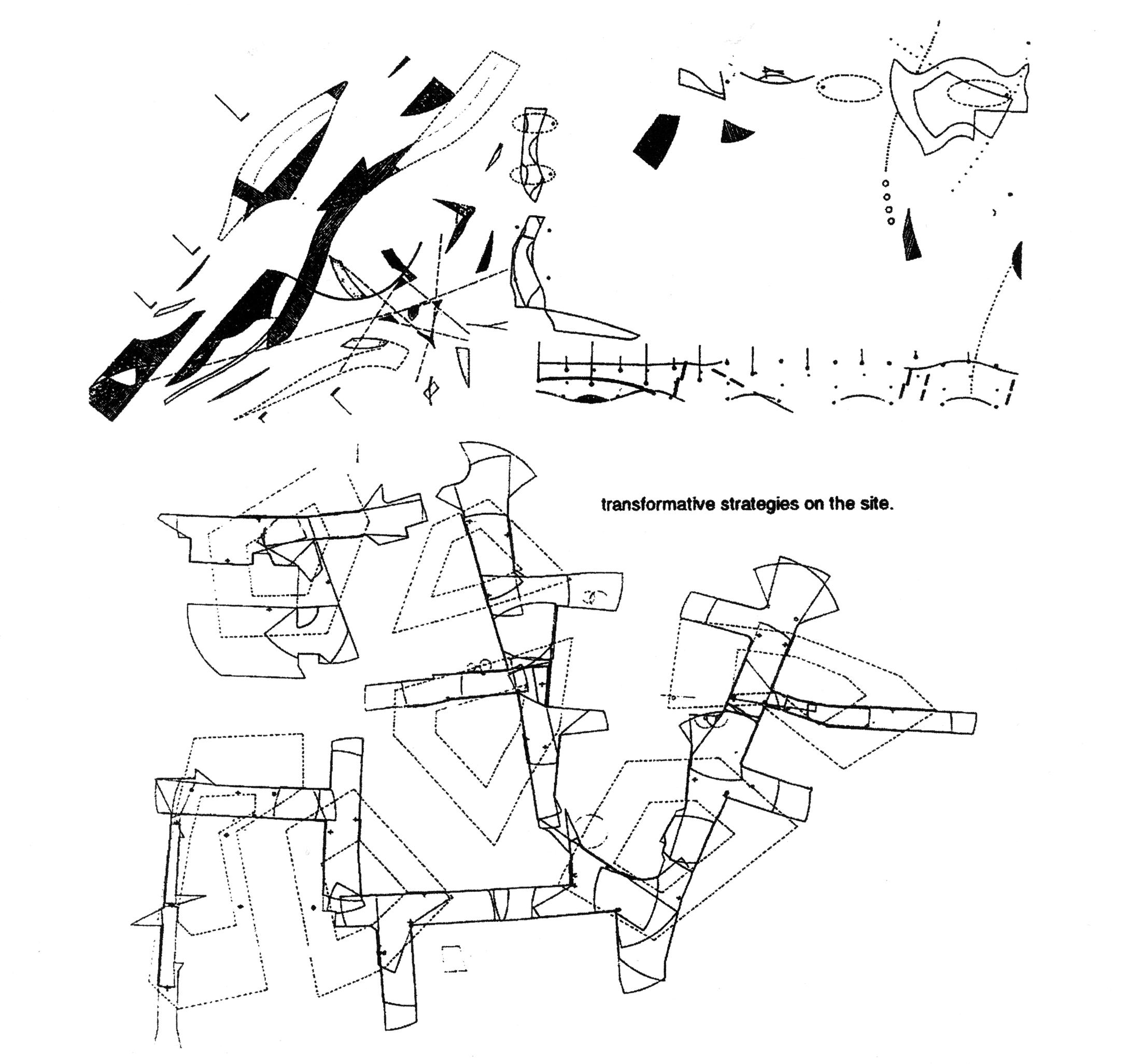 transformative strategies on the site.