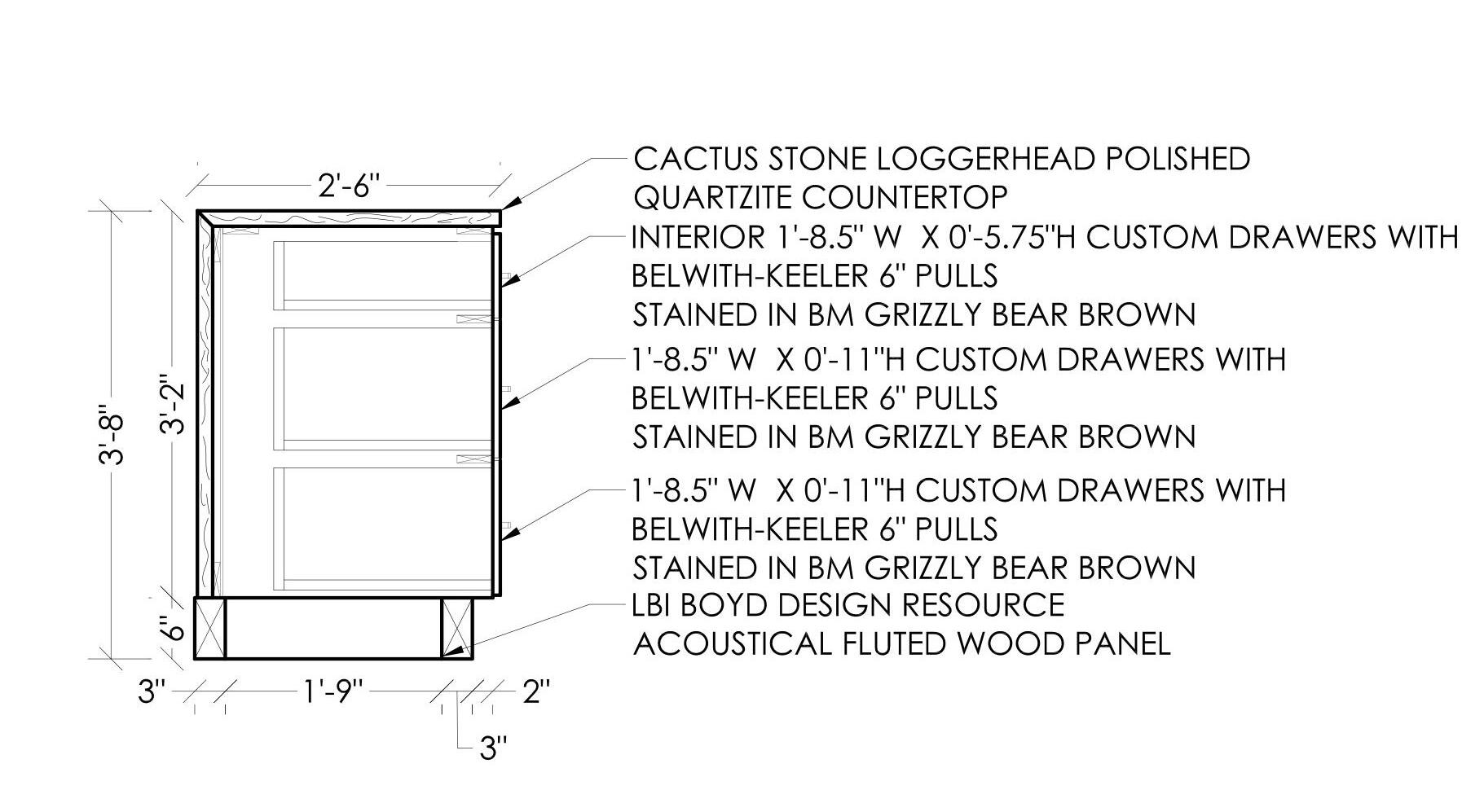 2'-6"

3'-8"

3'-2"

6"

3"

1'-9"

2"

3"

CACTUS STONE LOGGERHEAD POLISHED QUARTZITE COUNTERTOP

INTERIOR 1'-8.5" W X 0'-5.75"H CUSTOM DRAWERS WITH BELWITH-KEELER 6" PULLS
STAINED IN BM GRIZZLY BEAR BROWN

1'-8.5" W X 0'-11"H CUSTOM DRAWERS WITH BELWITH-KEELER 6" PULLS
STAINED IN BM GRIZZLY BEAR BROWN

1'-8.5" W X 0'-11"H CUSTOM DRAWERS WITH BELWITH-KEELER 6" PULLS
STAINED IN BM GRIZZLY BEAR BROWN

LBI BOYD DESIGN RESOURCE ACOUSTICAL FLUTED WOOD PANEL