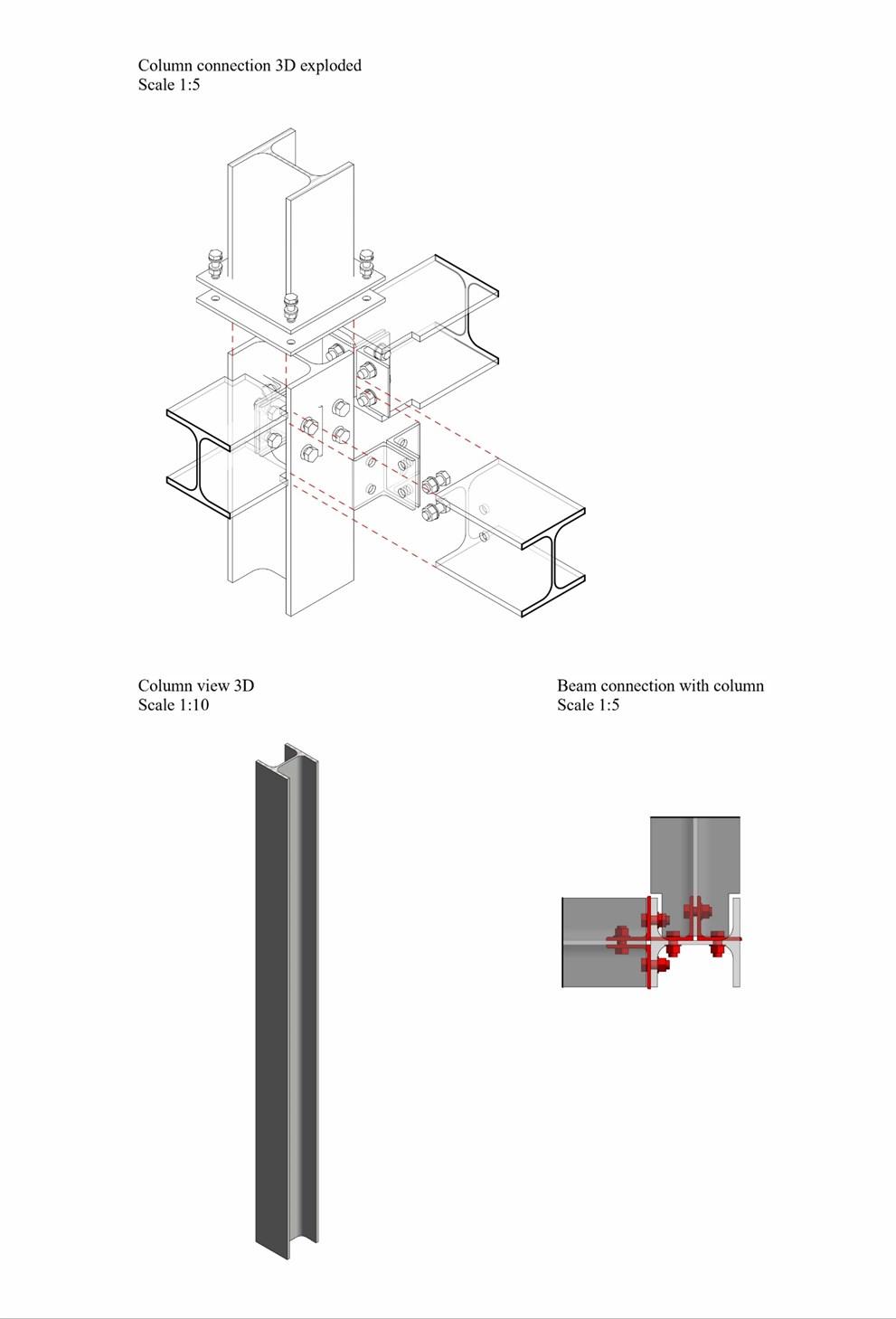 Column connection 3D exploded
Scale 1:5

Column view 3D
Scale 1:10

Beam connection with column
Scale 1:5