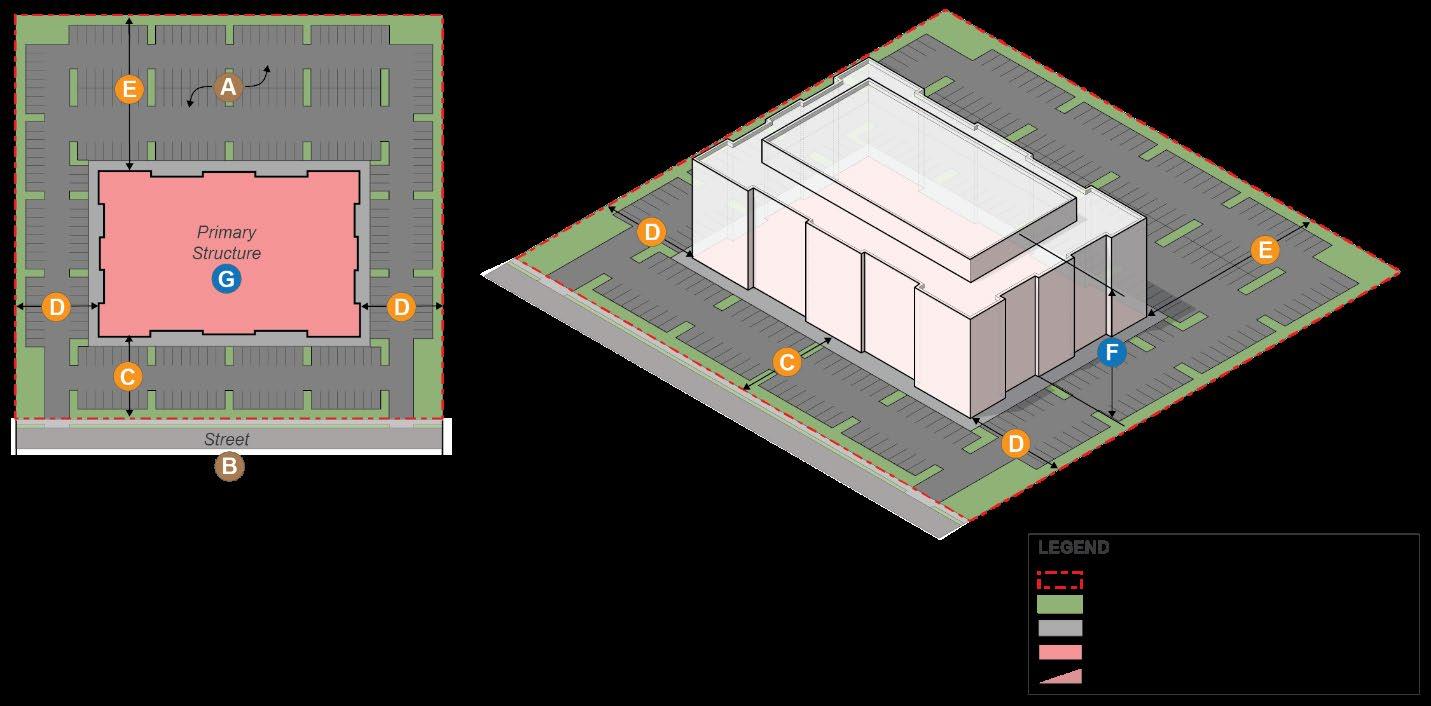 E
A
Primary Structure
G
D
D
C
Street
B

D
E
C
F
D

LEGEND