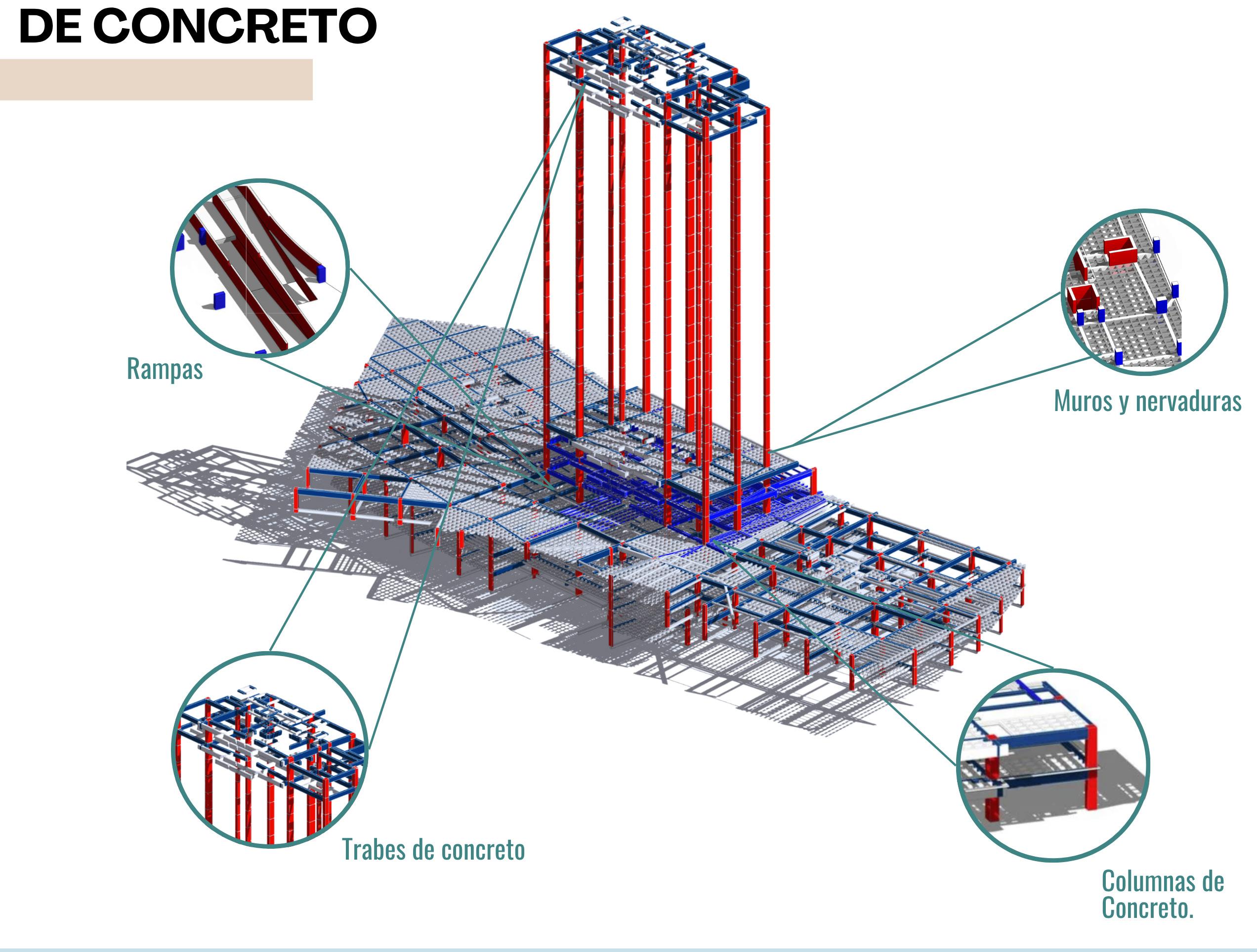 DE CONCRETO

Rampas

Muros y nervaduras

Trabes de concreto

Columnas de Concreto.