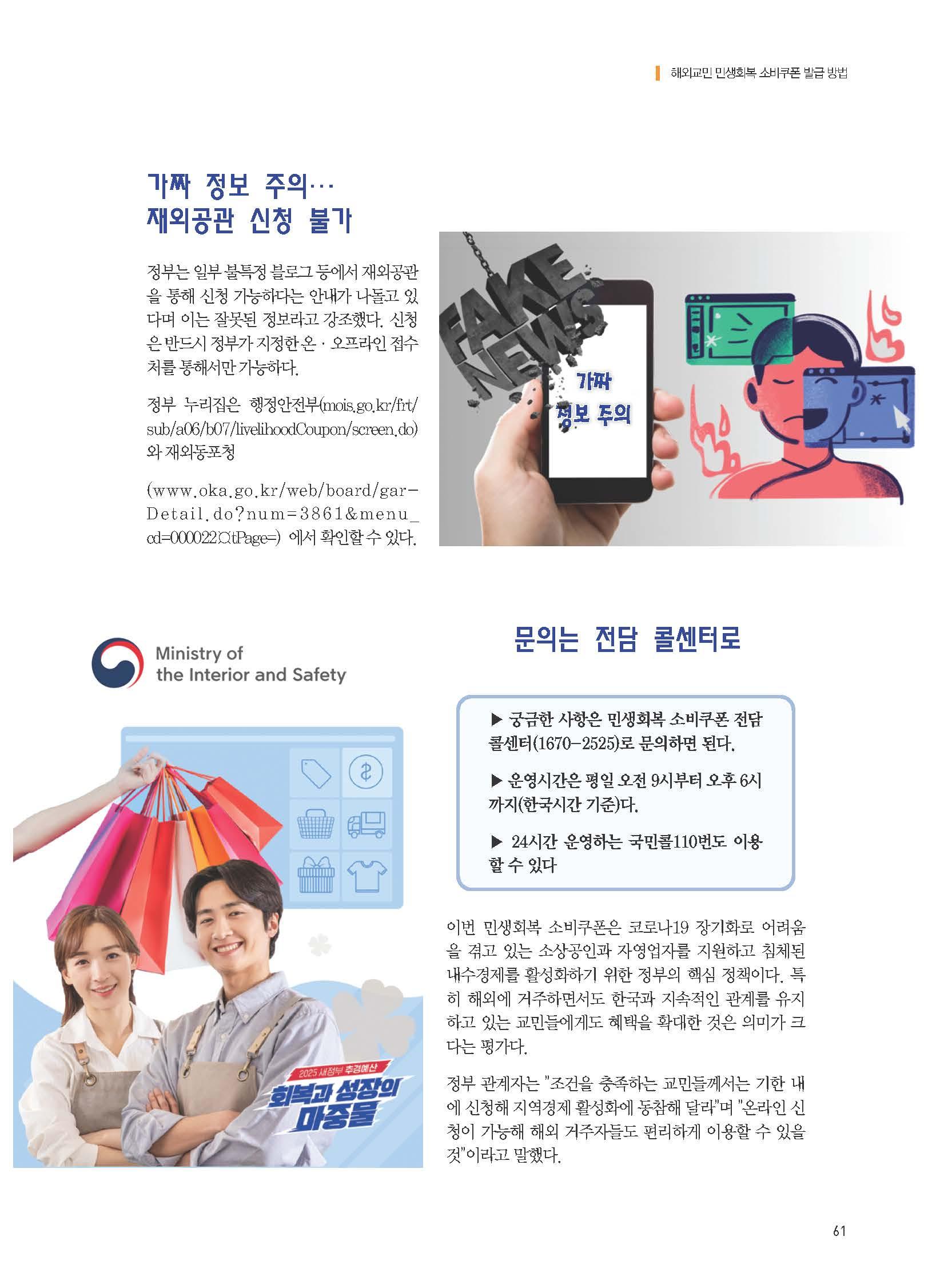 해외교민 민생회복 소비쿠폰 발급 방법

가짜 정보 주의…
재외공관 신청 불가

정부는 일부 불특정 블로그 등에서 재외공관을 통해 신청 가능하다는 안내가 나돌고 있다며 이는 잘못된 정보라고 강조했다. 신청은 반드시 정부가 지정한 온 · 오프라인 접수처를 통해서만 가능하다.

정부 누리집은 행정안전부(mois.go.kr/frt/sub/a06/b07/livelihoodCoupon/screen.do)와 재외동포청

(www.oka.go.kr/web/board/gar-Detail.do?num=3861&menu_cd=000022¤tPage=) 에서 확인할 수 있다.

FAKE NEWS

가짜 정보 주의

Ministry of the Interior and Safety

2025 새정부 추경예산
회복과 성장의 마중물

문의는 전담 콜센터로

▶ 궁금한 사항은 민생회복 소비쿠폰 전담 콜센터(1670-2525)로 문의하면 된다.

▶ 운영시간은 평일 오전 9시부터 오후 6시까지(한국시간 기준)다.

▶ 24시간 운영하는 국민콜110번도 이용할 수 있다

이번 민생회복 소비쿠폰은 코로나19 장기화로 어려움을 겪고 있는 소상공인과 자영업자를 지원하고 침체된 내수경제를 활성화하기 위한 정부의 핵심 정책이다. 특히 해외에 거주하면서도 한국과 지속적인 관계를 유지하고 있는 교민들에게도 혜택을 확대한 것은 의미가 크다는 평가다.

정부 관계자는 "조건을 충족하는 교민들께서는 기한 내에 신청해 지역경제 활성화에 동참해 달라"며 "온라인 신청이 가능해 해외 거주자들도 편리하게 이용할 수 있을 것"이라고 말했다.

61