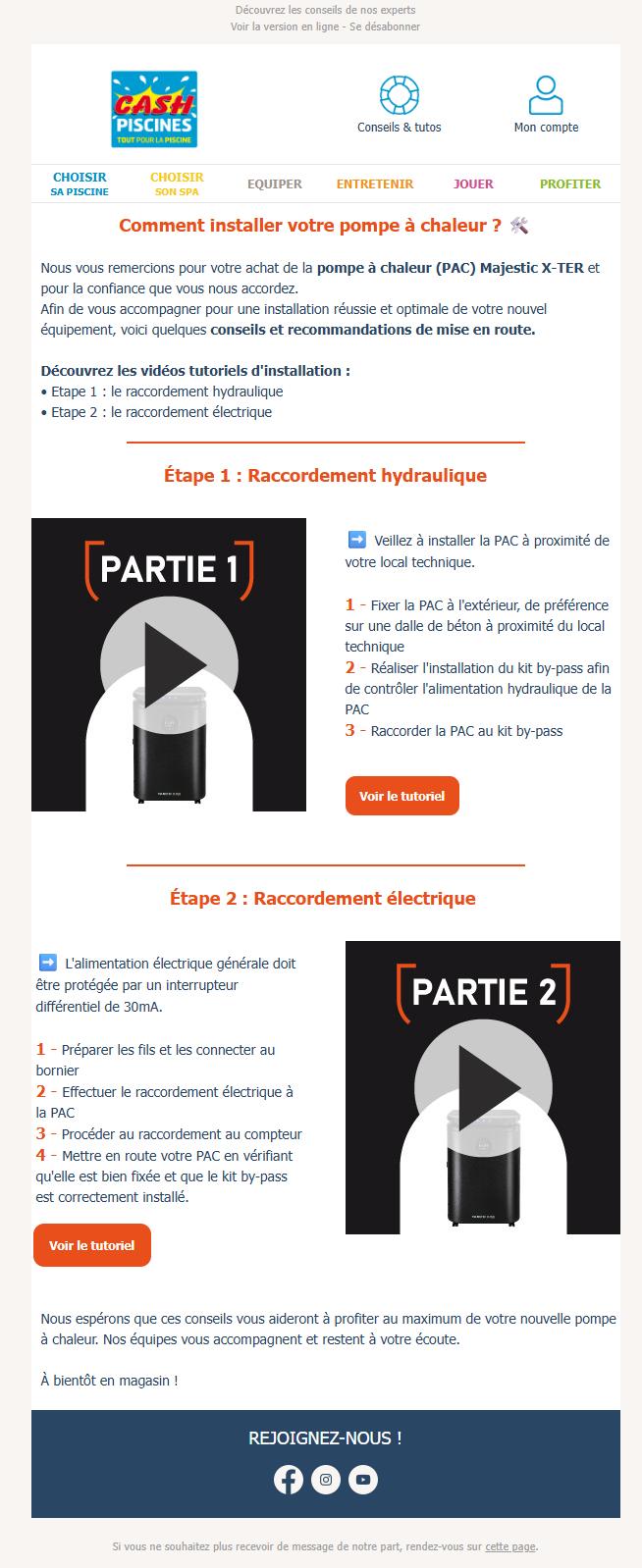 Découvrez les conseils de nos experts
Voir la version en ligne - Se désabonner

CASH PISCINES
TOUT POUR LA PISCINE

Conseils & tutos
Mon compte

CHOISIR SA PISCINE
CHOISIR SON SPA
EQUIPER
ENTRETENIR
JOUER
PROFITER

Comment installer votre pompe à chaleur ? 🛠️

Nous vous remercions pour votre achat de la pompe à chaleur (PAC) Majestic X-TER et pour la confiance que vous nous accordez.
Afin de vous accompagner pour une installation réussie et optimale de votre nouvel équipement, voici quelques conseils et recommandations de mise en route.

Découvrez les vidéos tutoriels d'installation :
• Etape 1 : le raccordement hydraulique
• Etape 2 : le raccordement électrique

Étape 1 : Raccordement hydraulique

PARTIE 1

➡️ Veillez à installer la PAC à proximité de votre local technique.

1 - Fixer la PAC à l'extérieur, de préférence sur une dalle de béton à proximité du local technique
2 - Réaliser l'installation du kit by-pass afin de contrôler l'alimentation hydraulique de la PAC
3 - Raccorder la PAC au kit by-pass

Voir le tutoriel

Étape 2 : Raccordement électrique

➡️ L'alimentation électrique générale doit être protégée par un interrupteur différentiel de 30mA.

1 - Préparer les fils et les connecter au bornier
2 - Effectuer le raccordement électrique à la PAC
3 - Procéder au raccordement au compteur
4 - Mettre en route votre PAC en vérifiant qu'elle est bien fixée et que le kit by-pass est correctement installé.

Voir le tutoriel

PARTIE 2

Nous espérons que ces conseils vous aideront à profiter au maximum de votre nouvelle pompe à chaleur. Nos équipes vous accompagnent et restent à votre écoute.

À bientôt en magasin !

REJOIGNEZ-NOUS !

Si vous ne souhaitez plus recevoir de message de notre part, rendez-vous sur cette page.