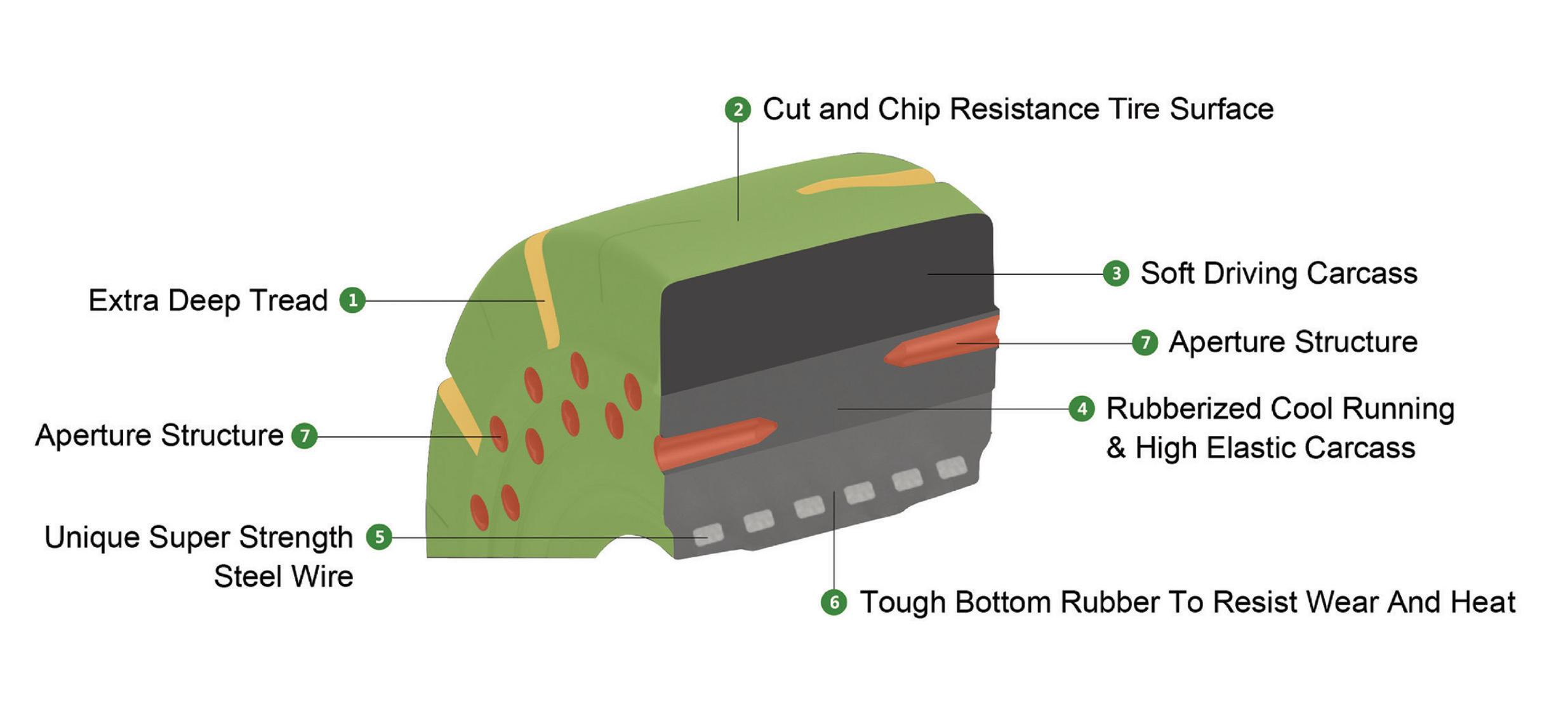 2 Cut and Chip Resistance Tire Surface

Extra Deep Tread 1

3 Soft Driving Carcass

7 Aperture Structure

Aperture Structure 7

4 Rubberized Cool Running & High Elastic Carcass

Unique Super Strength Steel Wire 5

6 Tough Bottom Rubber To Resist Wear And Heat