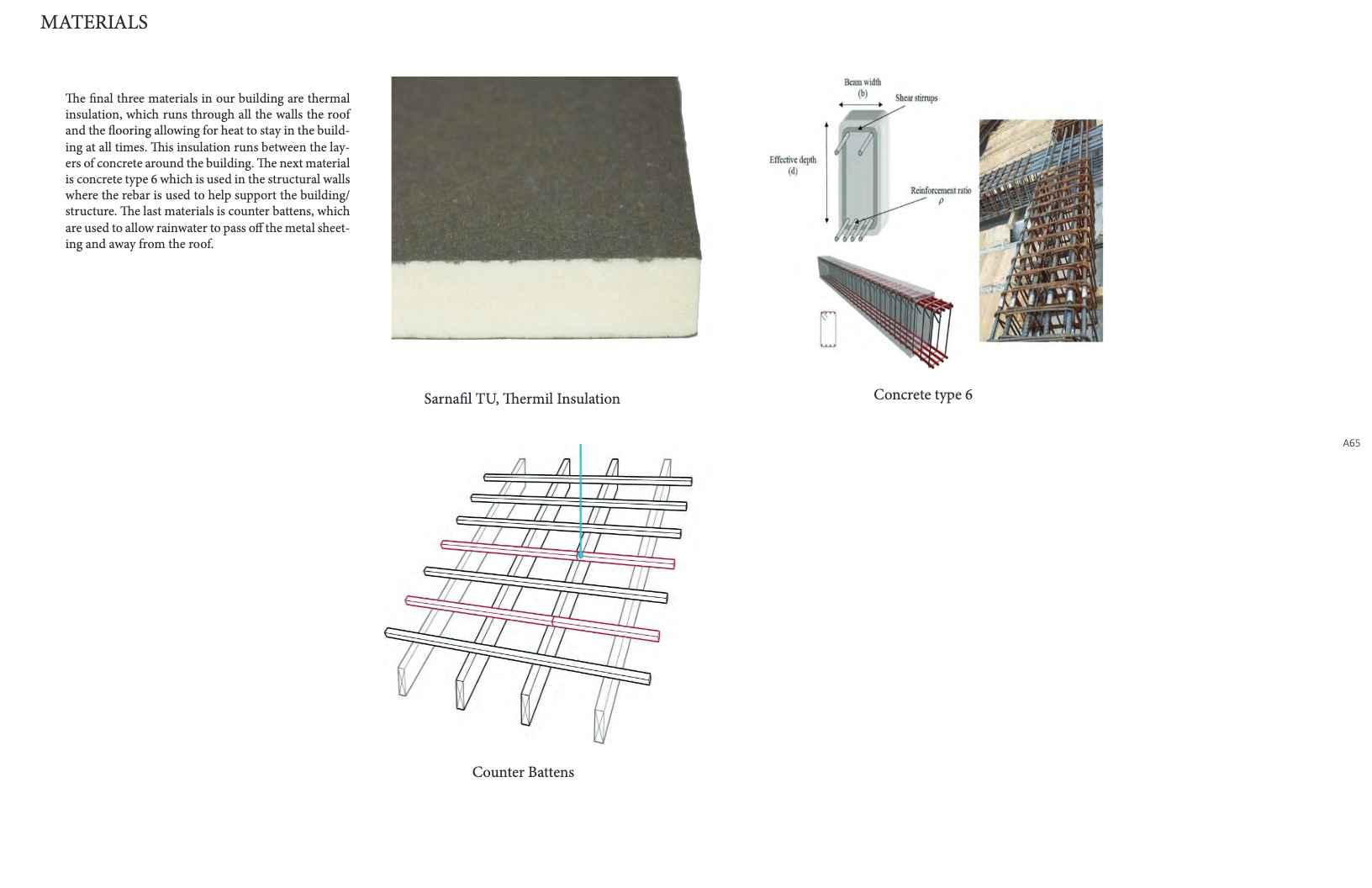 MATERIALS

The final three materials in our building are thermal insulation, which runs through all the walls the roof and the flooring allowing for heat to stay in the building at all times. This insulation runs between the layers of concrete around the building. The next material is concrete type 6 which is used in the structural walls where the rebar is used to help support the building/ structure. The last materials is counter battens, which are used to allow rainwater to pass off the metal sheeting and away from the roof.

Sarnafil TU, Thermil Insulation

Beam width (b)

Shear stirrups

Effective depth (d)

Reinforcement ratio $\rho$

Concrete type 6

A65

Counter Battens