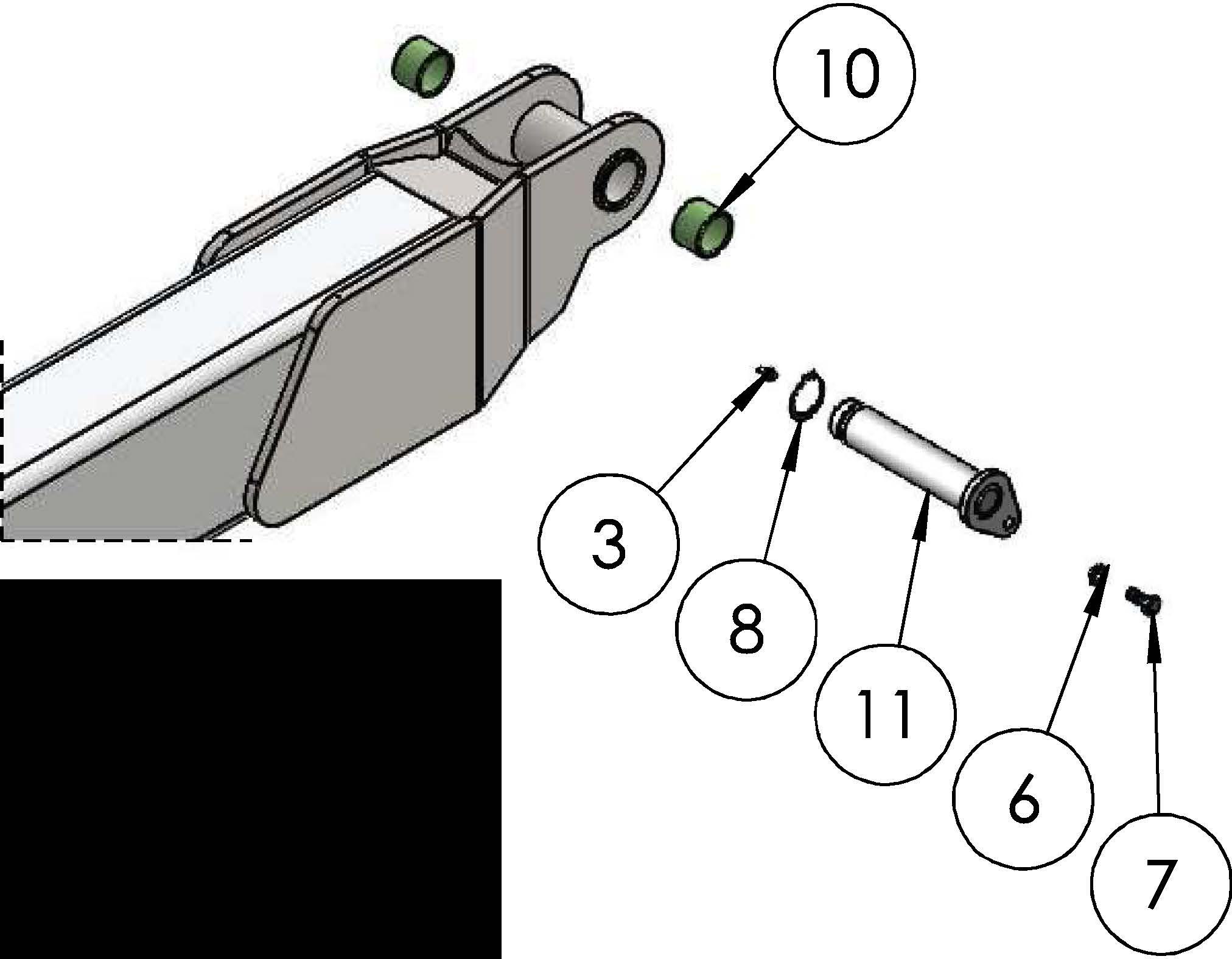 10

3

8

11

6

7