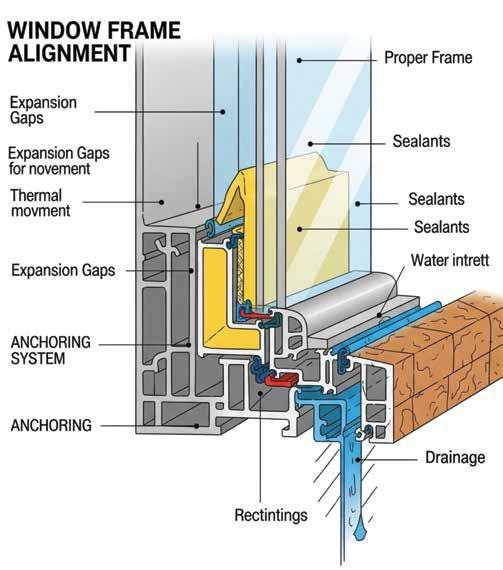 WINDOW FRAME ALIGNMENT

Expansion Gaps

Expansion Gaps for novement

Thermal movment

Expansion Gaps

ANCHORING SYSTEM

ANCHORING

Proper Frame

Sealants

Sealants

Sealants

Water intrett

Drainage

Rectintings