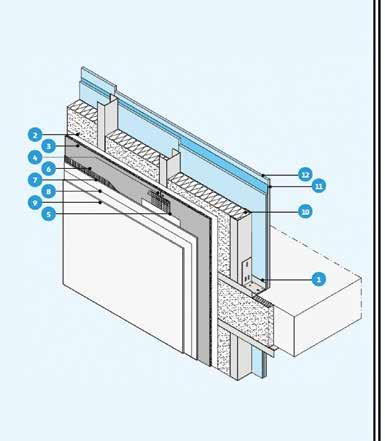 2
3
4
6
7
8
9
5
12
11
10
1