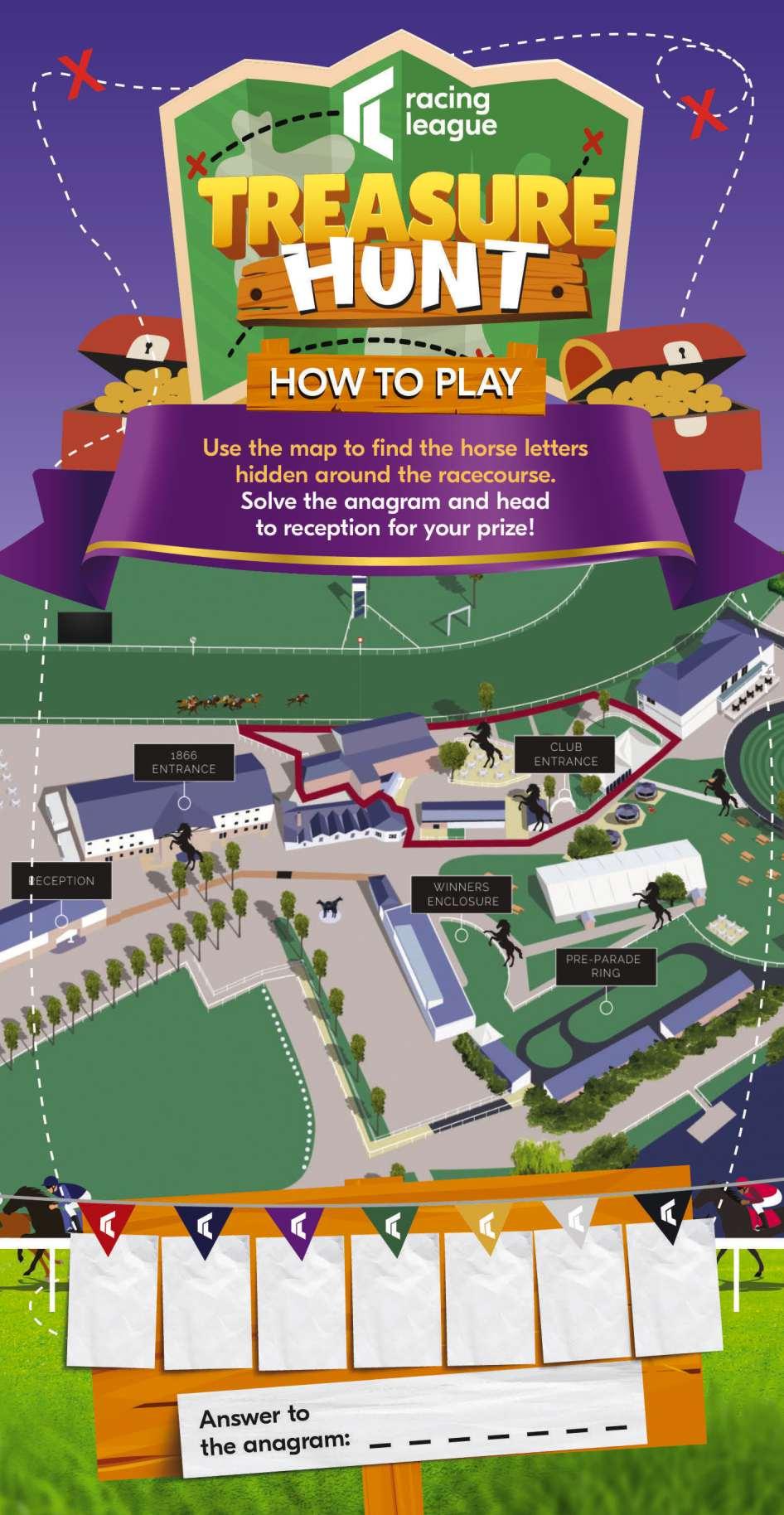 racing league

TREASURE HUNT

HOW TO PLAY

Use the map to find the horse letters hidden around the racecourse. Solve the anagram and head to reception for your prize!

1866 ENTRANCE

CLUB ENTRANCE

RECEPTION

WINNERS ENCLOSURE

PRE-PARADE RING

Answer to the anagram: _ _ _ _ _ _ _