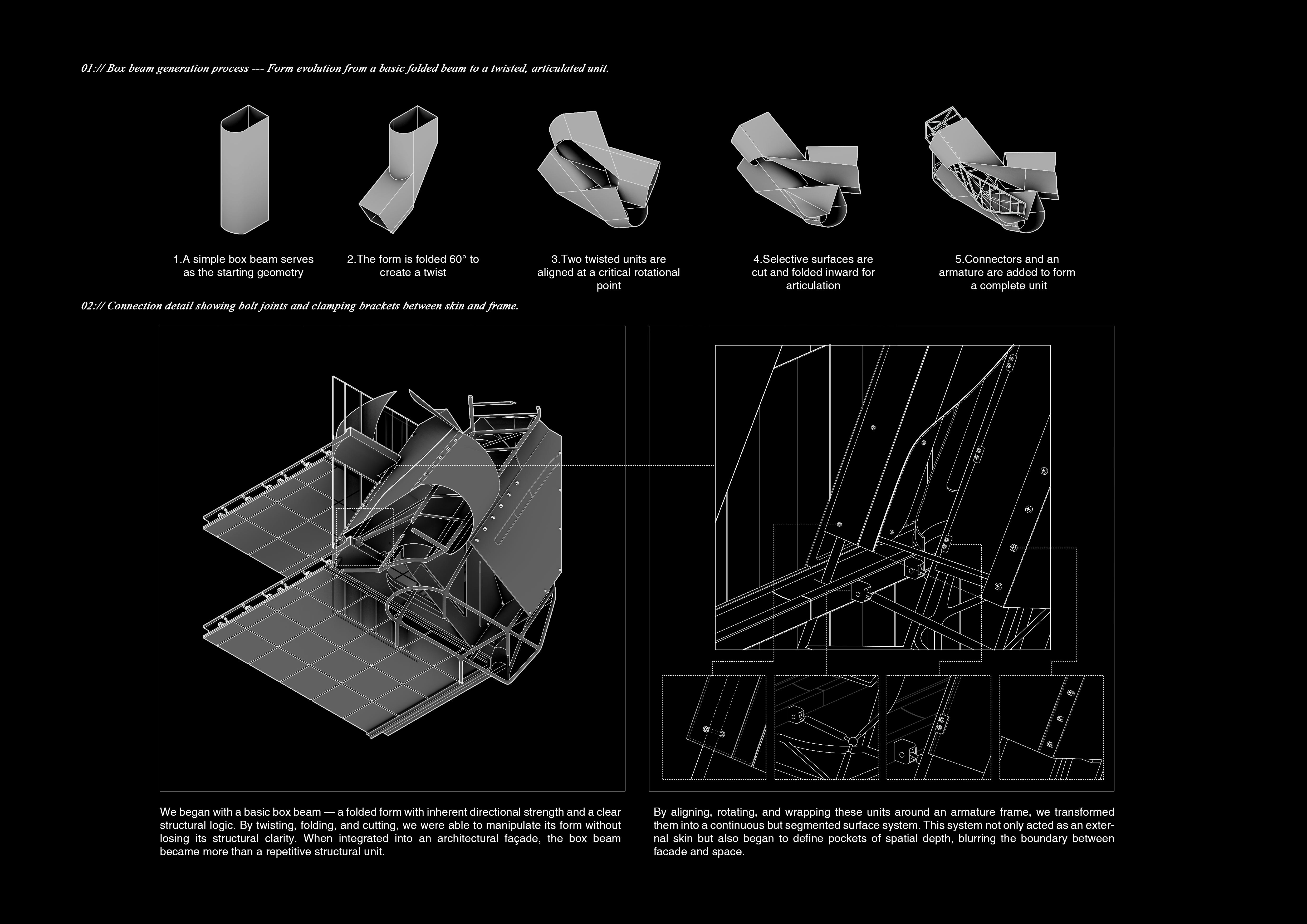 01:// Box beam generation process --- Form evolution from a basic folded beam to a twisted, articulated unit.

1.A simple box beam serves as the starting geometry

2.The form is folded 60° to create a twist

3.Two twisted units are aligned at a critical rotational point

4.Selective surfaces are cut and folded inward for articulation

5.Connectors and an armature are added to form a complete unit

02:// Connection detail showing bolt joints and clamping brackets between skin and frame.

We began with a basic box beam — a folded form with inherent directional strength and a clear structural logic. By twisting, folding, and cutting, we were able to manipulate its form without losing its structural clarity. When integrated into an architectural façade, the box beam became more than a repetitive structural unit.

By aligning, rotating, and wrapping these units around an armature frame, we transformed them into a continuous but segmented surface system. This system not only acted as an external skin but also began to define pockets of spatial depth, blurring the boundary between facade and space.