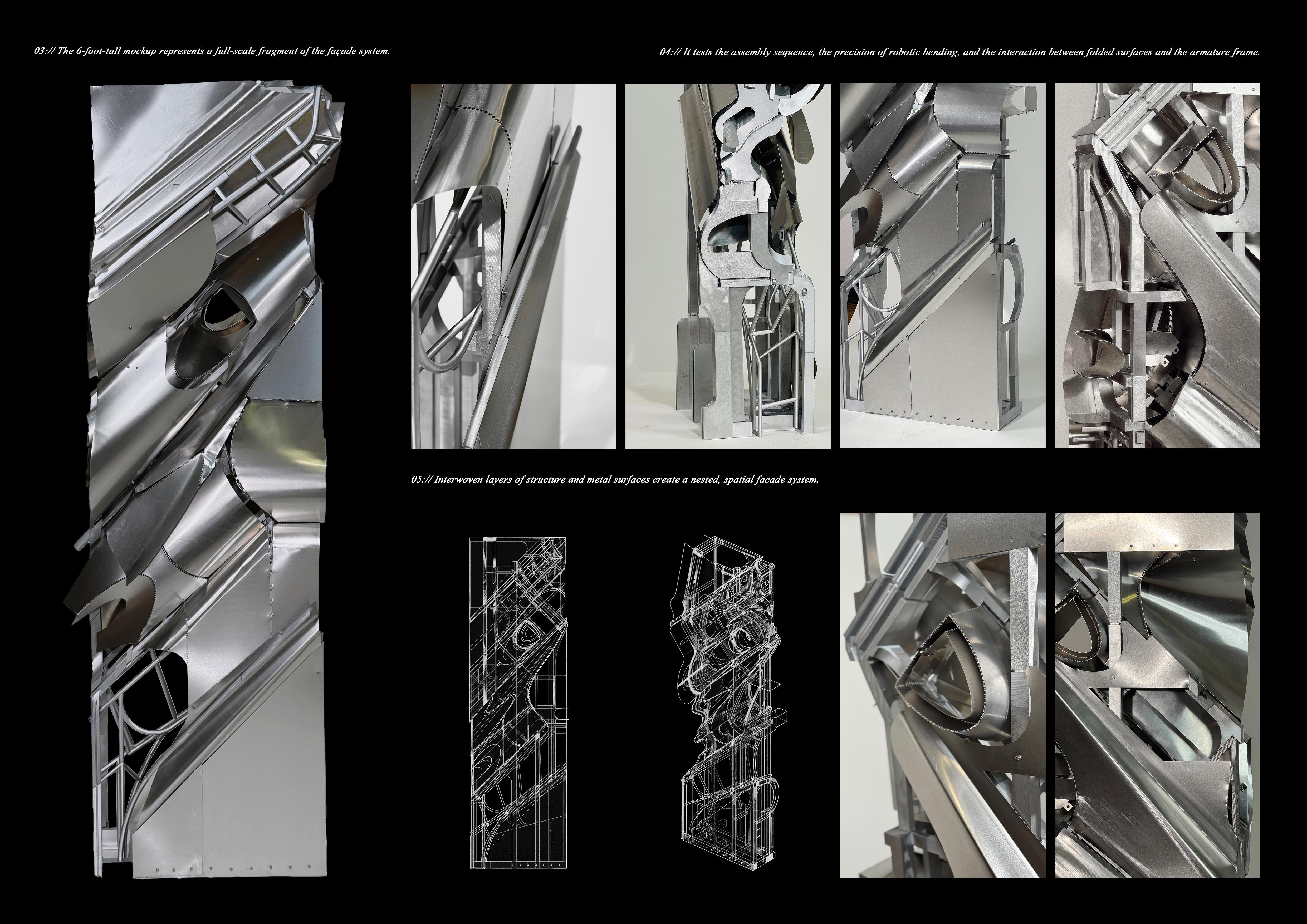 03:// The 6-foot-tall mockup represents a full-scale fragment of the façade system.

04:// It tests the assembly sequence, the precision of robotic bending, and the interaction between folded surfaces and the armature frame.

05:// Interwoven layers of structure and metal surfaces create a nested, spatial facade system.