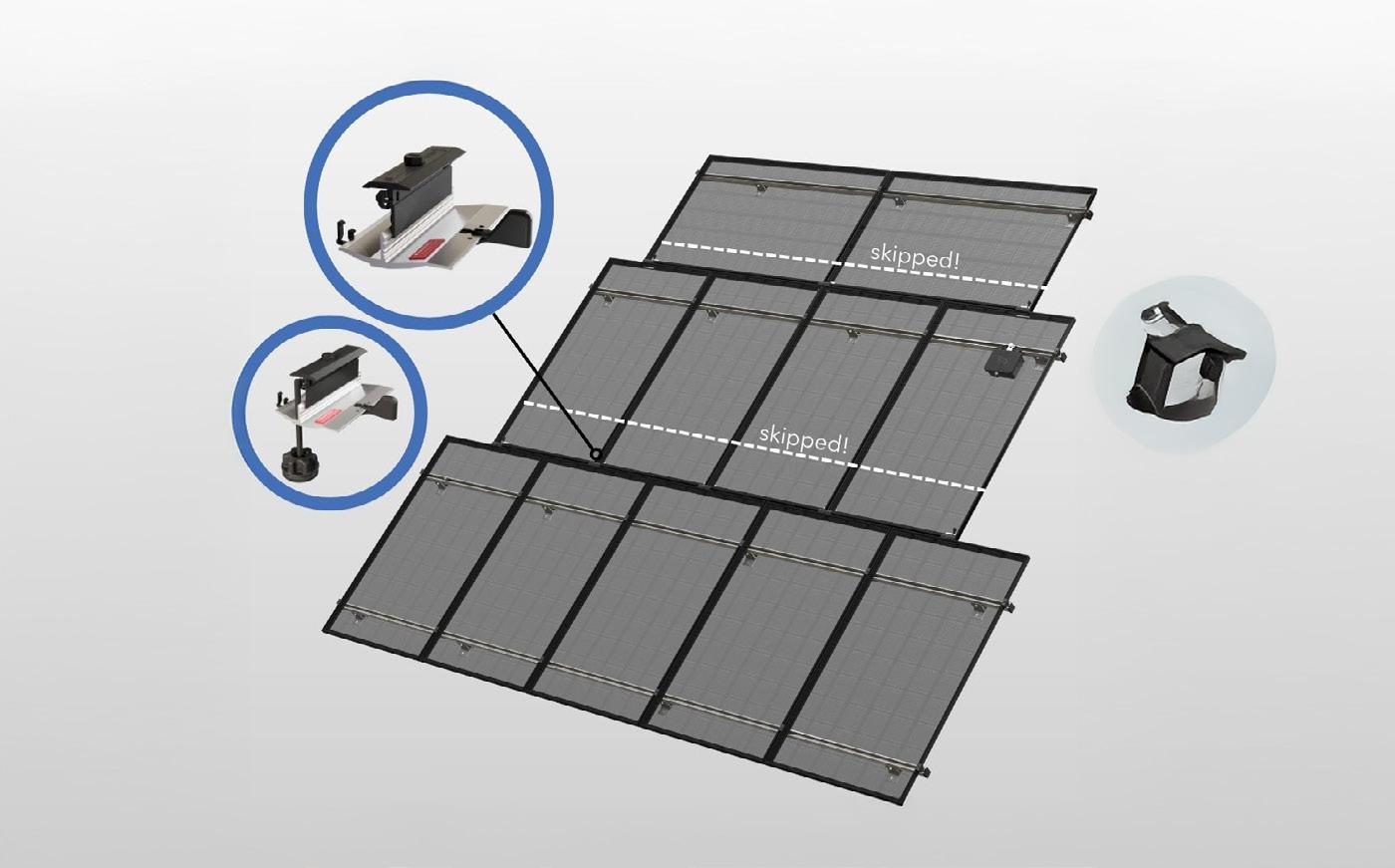 skipped!

skipped!