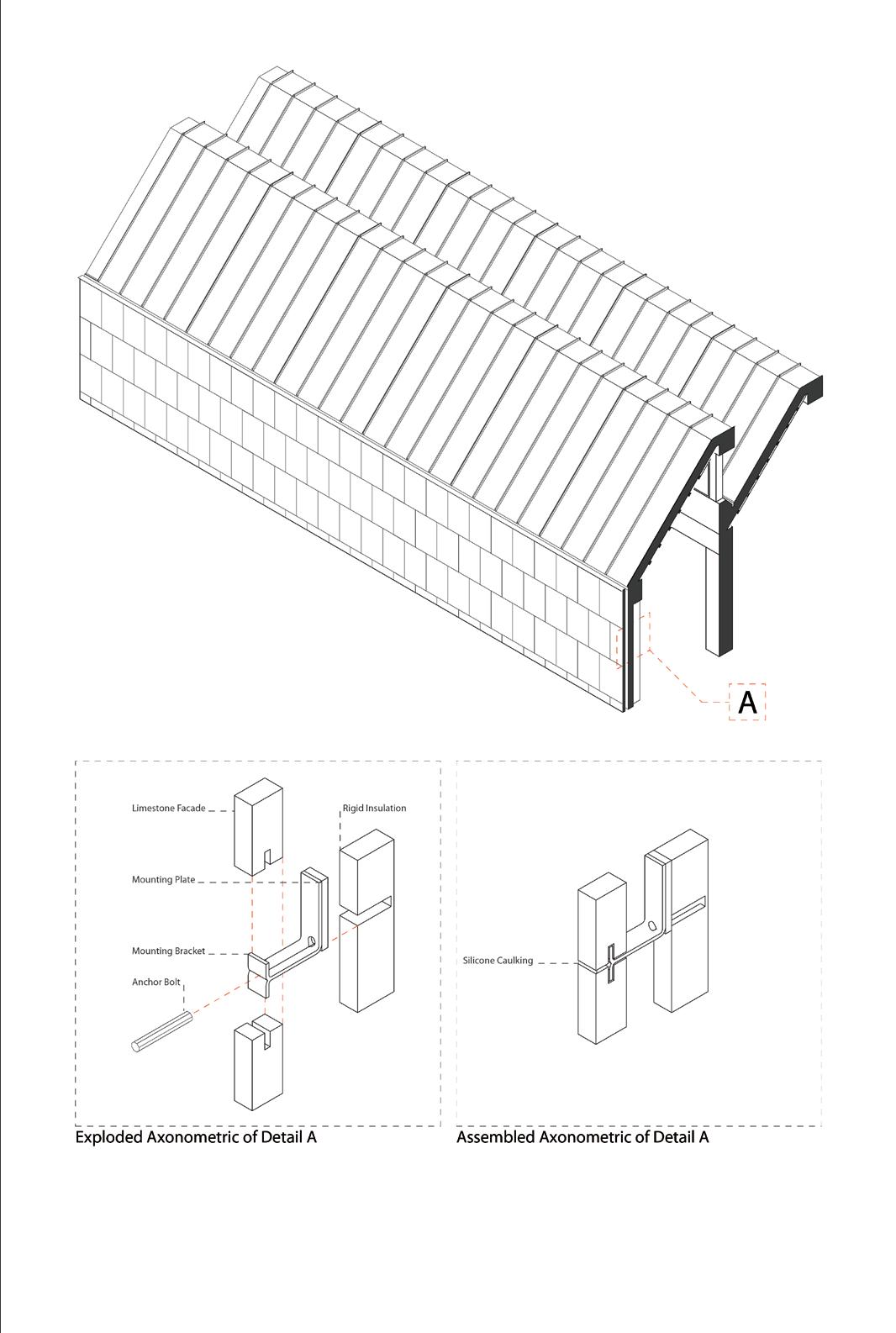 A

Limestone Facade

Rigid Insulation

Mounting Plate

Mounting Bracket

Anchor Bolt

Exploded Axonometric of Detail A

Silicone Caulking

Assembled Axonometric of Detail A