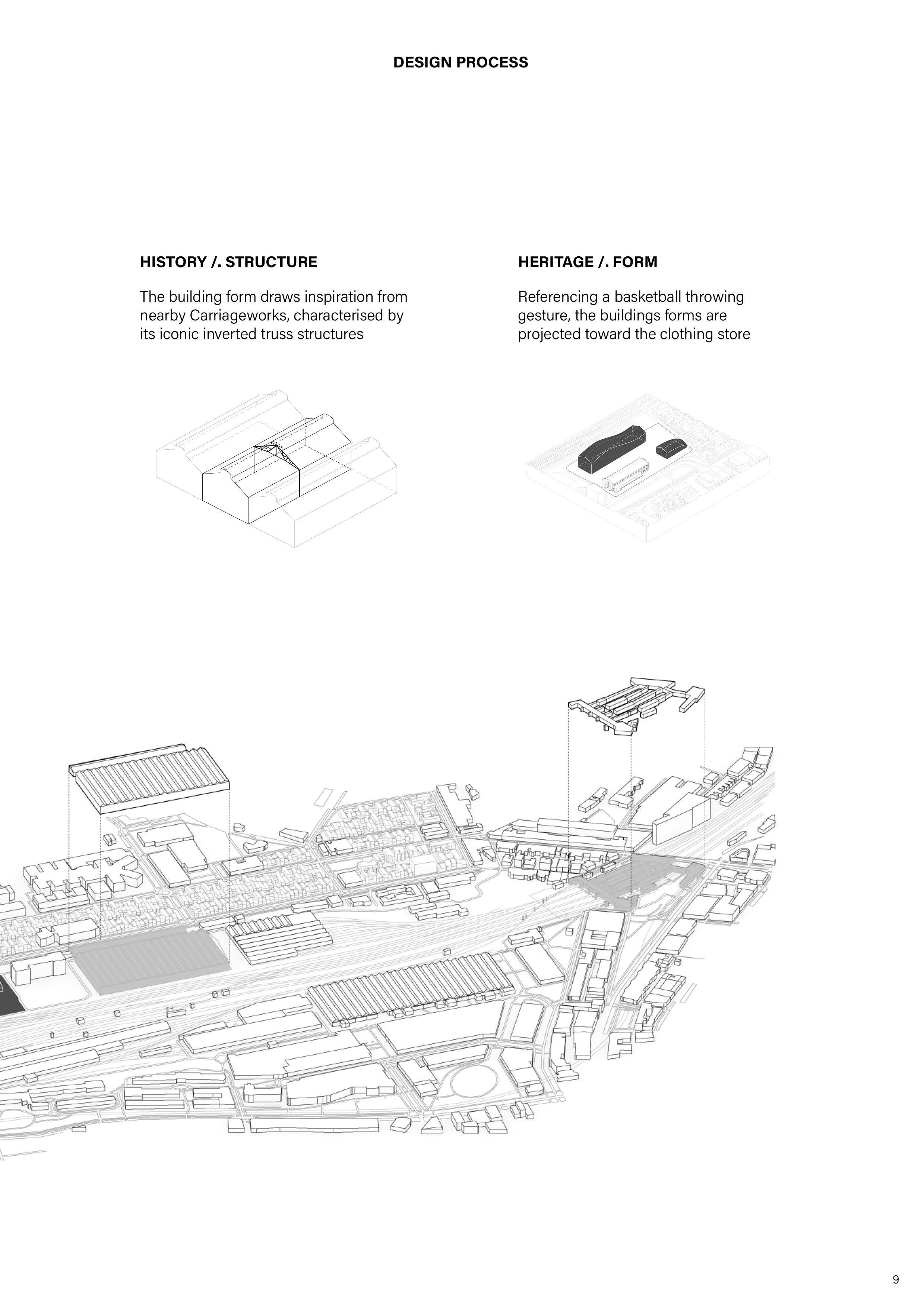 DESIGN PROCESS

HISTORY /. STRUCTURE

The building form draws inspiration from nearby Carriageworks, characterised by its iconic inverted truss structures

HERITAGE /. FORM

Referencing a basketball throwing gesture, the buildings forms are projected toward the clothing store

9