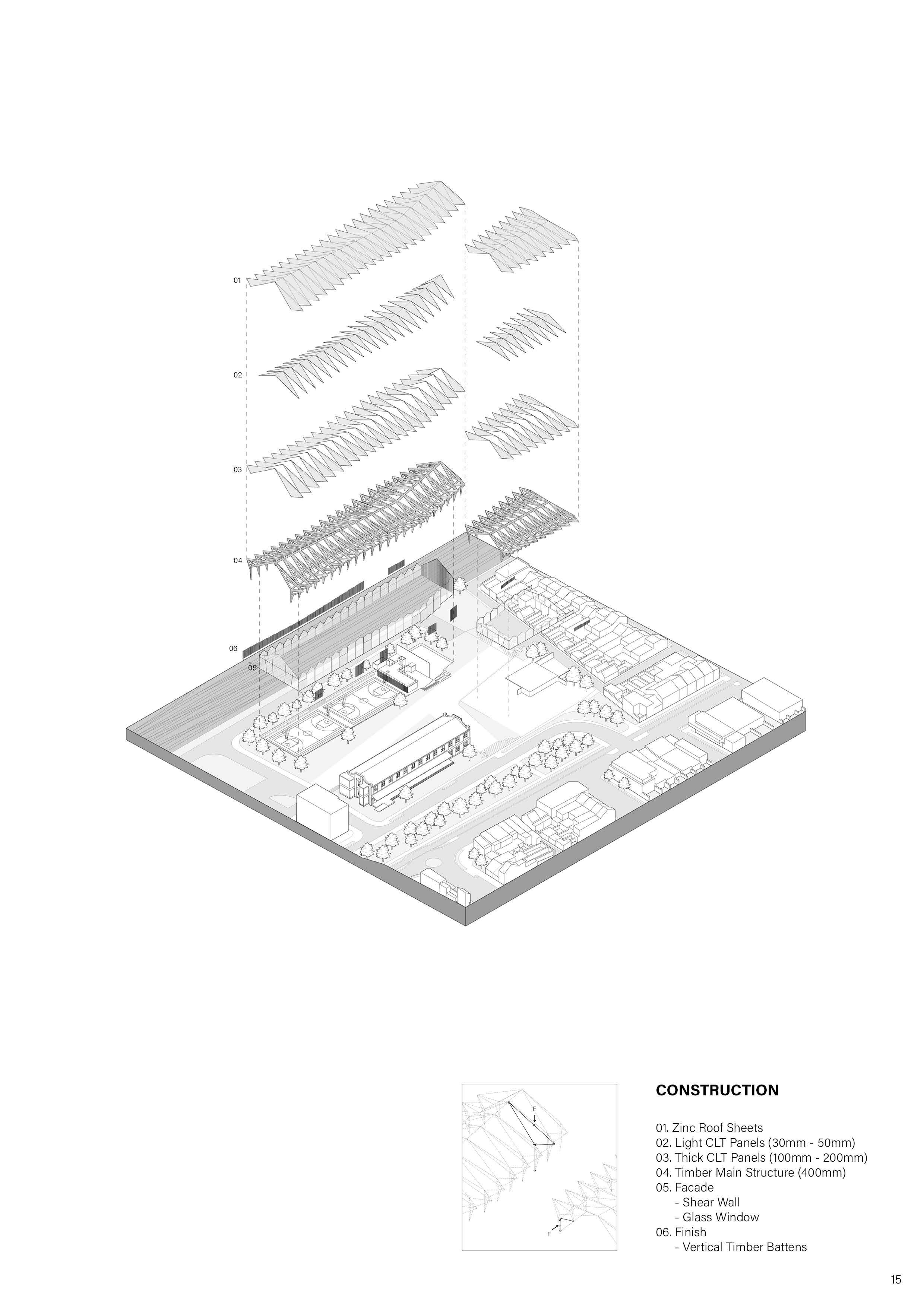 01

02

03

04

06

05

F

F

CONSTRUCTION

01. Zinc Roof Sheets
02. Light CLT Panels (30mm - 50mm)
03. Thick CLT Panels (100mm - 200mm)
04. Timber Main Structure (400mm)
05. Facade
- Shear Wall
- Glass Window
06. Finish
- Vertical Timber Battens

15