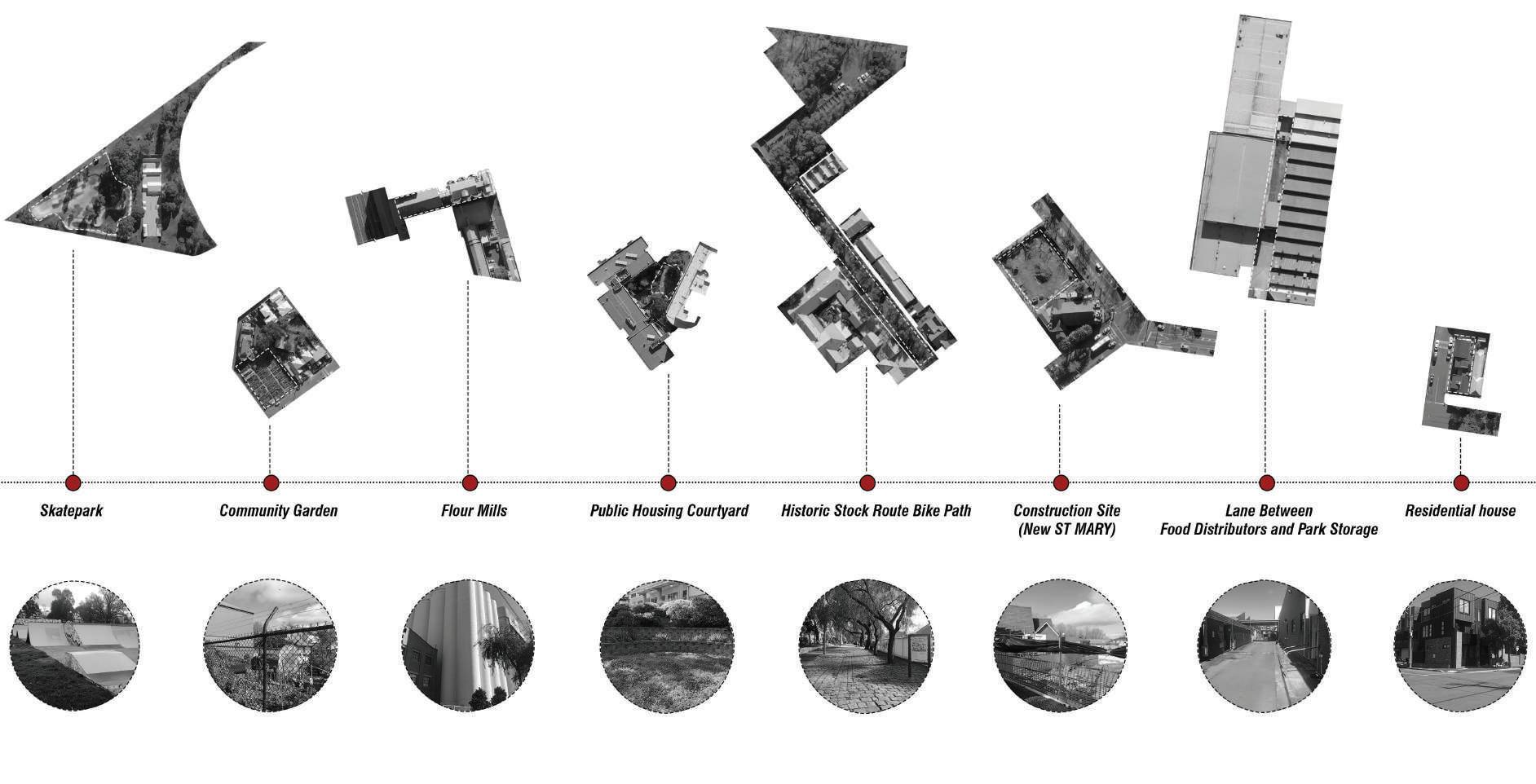 Skatepark

Community Garden

Flour Mills

Public Housing Courtyard

Historic Stock Route Bike Path

Construction Site (New ST MARY)

Lane Between Food Distributors and Park Storage

Residential house